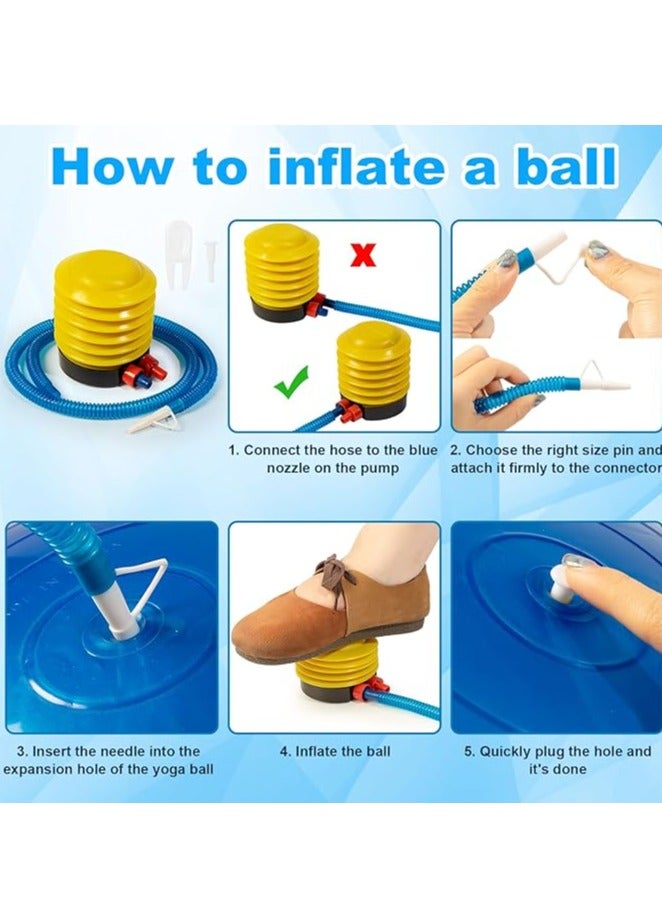 How to inflate a ball

1. Connect the hose to the blue nozzle on the pump

2. Choose the right size pin and attach it firmly to the connector

3. Insert the needle into the expansion hole of the yoga ball

4. Inflate the ball

5. Quickly plug the hole and it's done