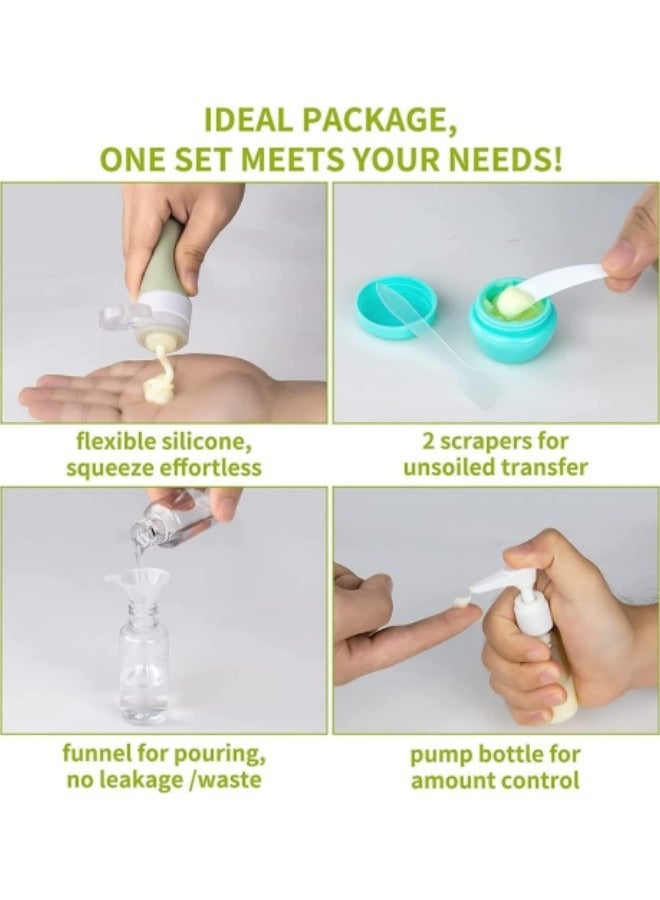 IDEAL PACKAGE,
ONE SET MEETS YOUR NEEDS!

flexible silicone,
squeeze effortless

2 scrapers for
unsoiled transfer

funnel for pouring,
no leakage /waste

pump bottle for
amount control