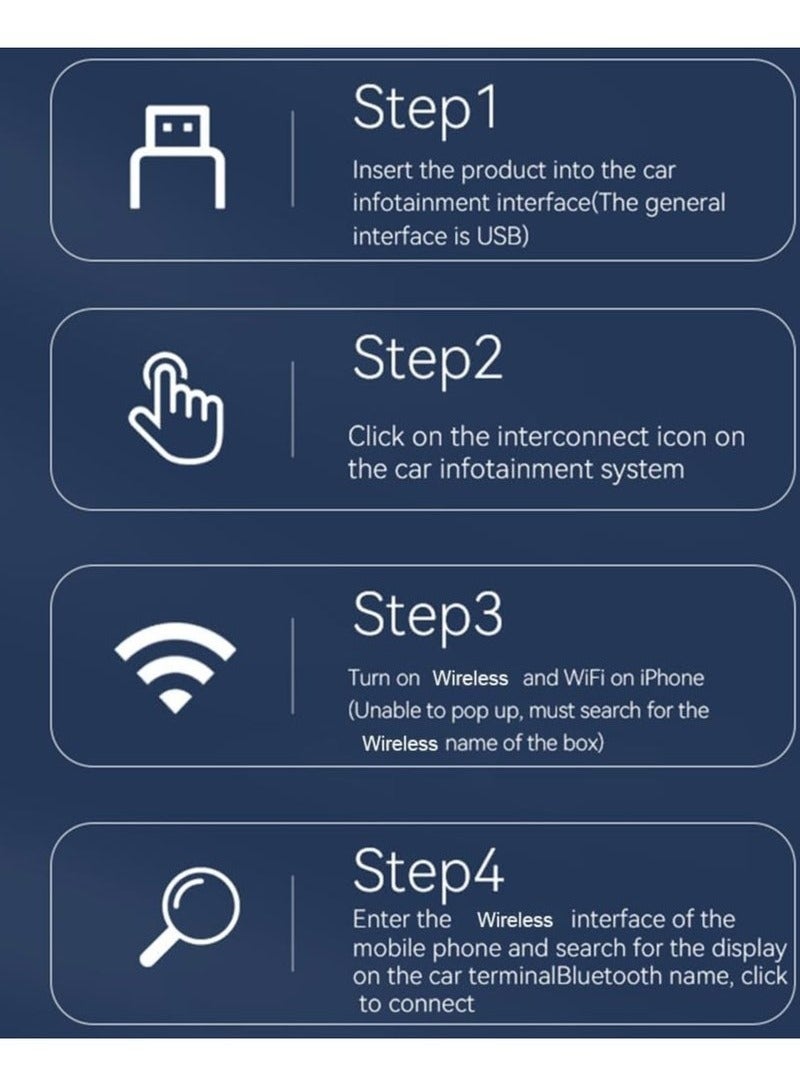 Step1

Insert the product into the car infotainment interface(The general interface is USB)

Step2

Click on the interconnect icon on the car infotainment system

Step3

Turn on Wireless and WiFi on iPhone (Unable to pop up, must search for the Wireless name of the box)

Step4

Enter the Wireless interface of the mobile phone and search for the display on the car terminalBluetooth name, click to connect