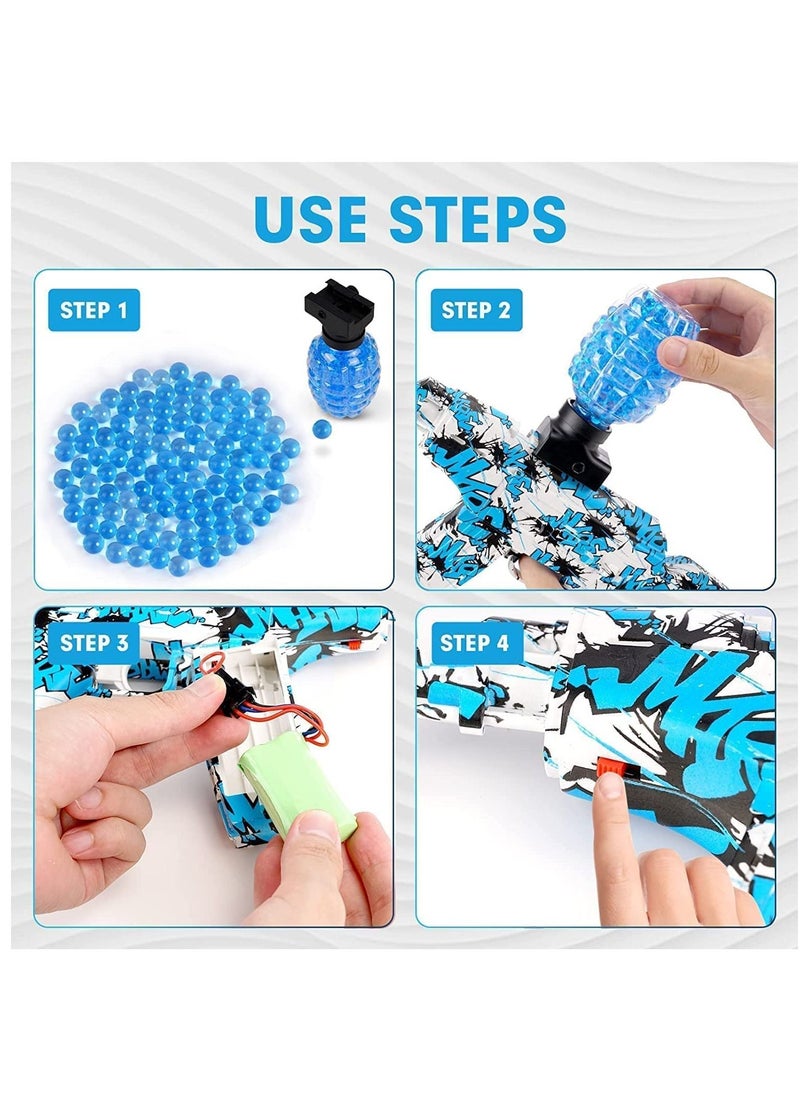 USE STEPS

STEP 1

STEP 2

STEP 3

STEP 4