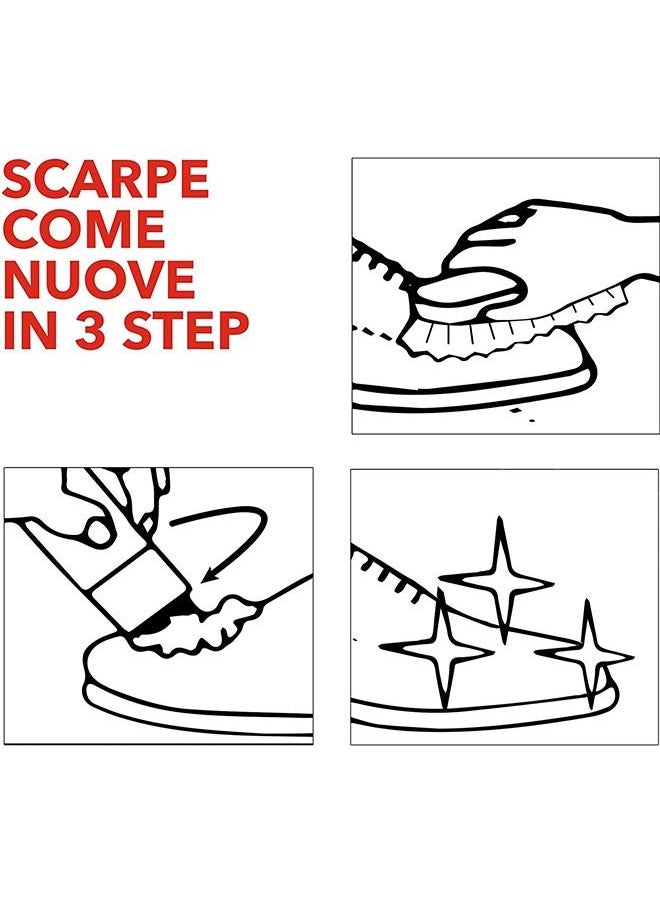 SCARPE COME NUOVE IN 3 STEP