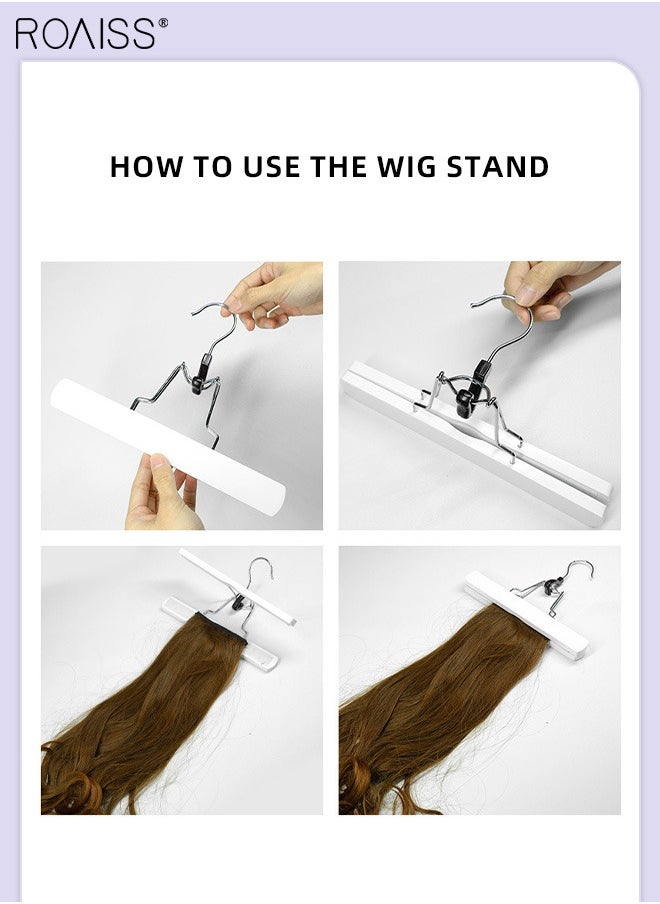 ROAISS®

HOW TO USE THE WIG STAND