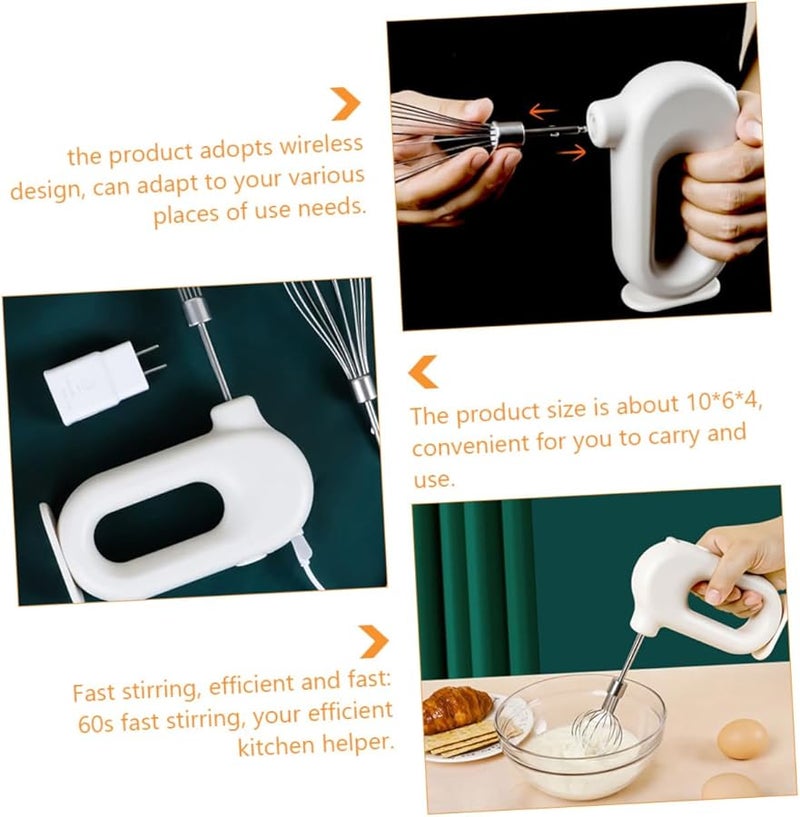 the product adopts wireless design, can adapt to your various places of use needs.

The product size is about 10*6*4, convenient for you to carry and use.

Fast stirring, efficient and fast: 60s fast stirring, your efficient kitchen helper.