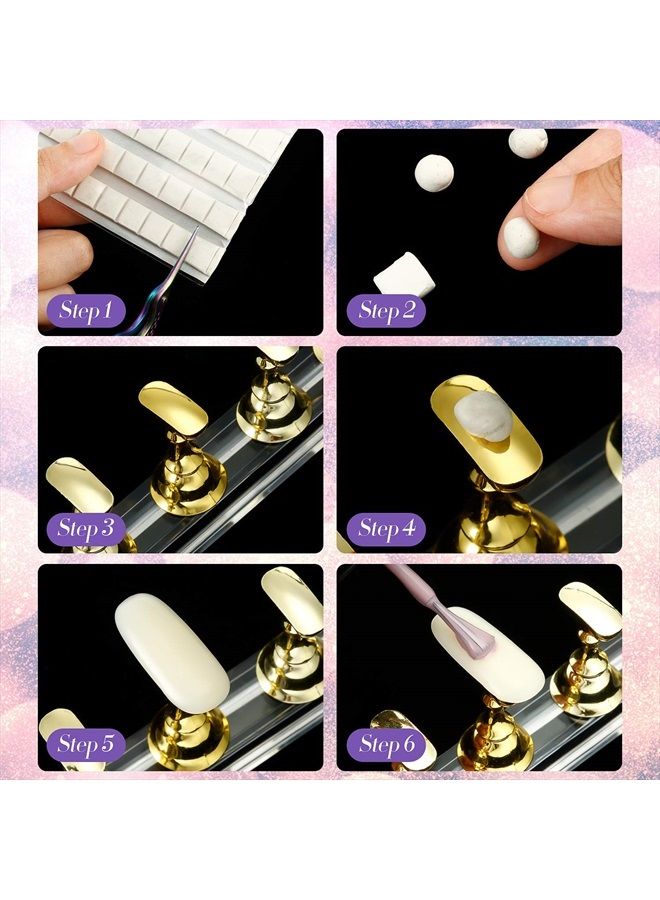 Step 1

Step 2

Step 3

Step 4

Step 5

Step 6