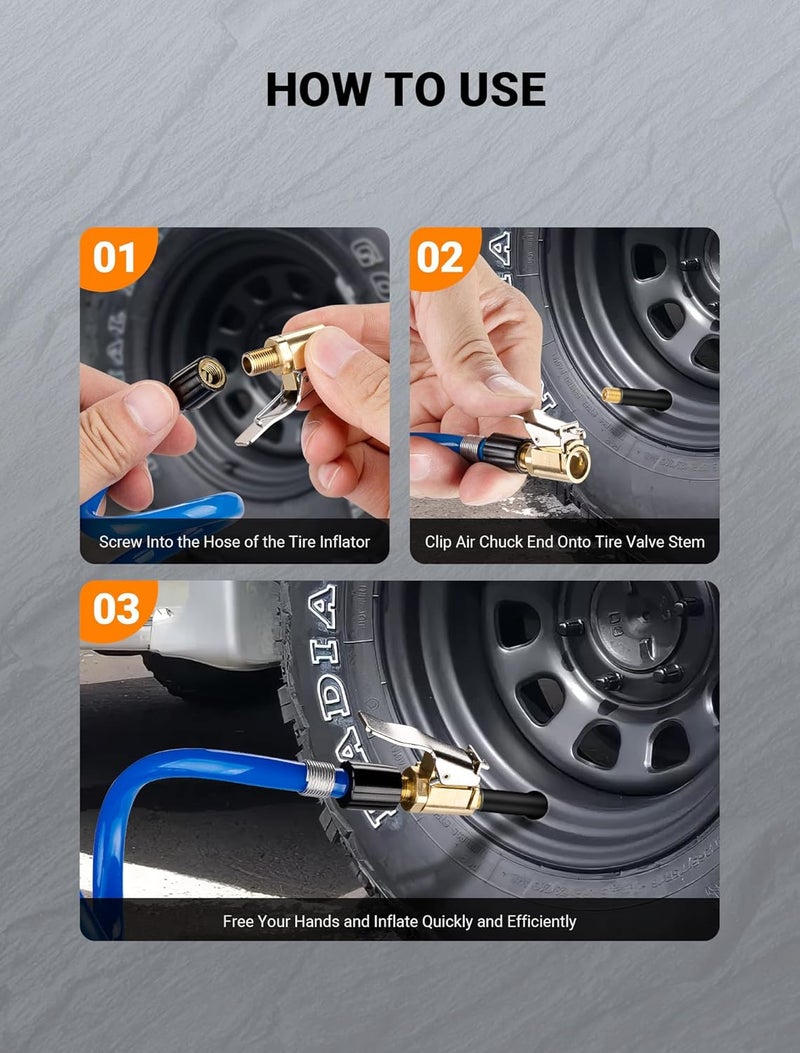 HOW TO USE

01

Screw Into the Hose of the Tire Inflator

02

Clip Air Chuck End Onto Tire Valve Stem

03

Free Your Hands and Inflate Quickly and Efficiently