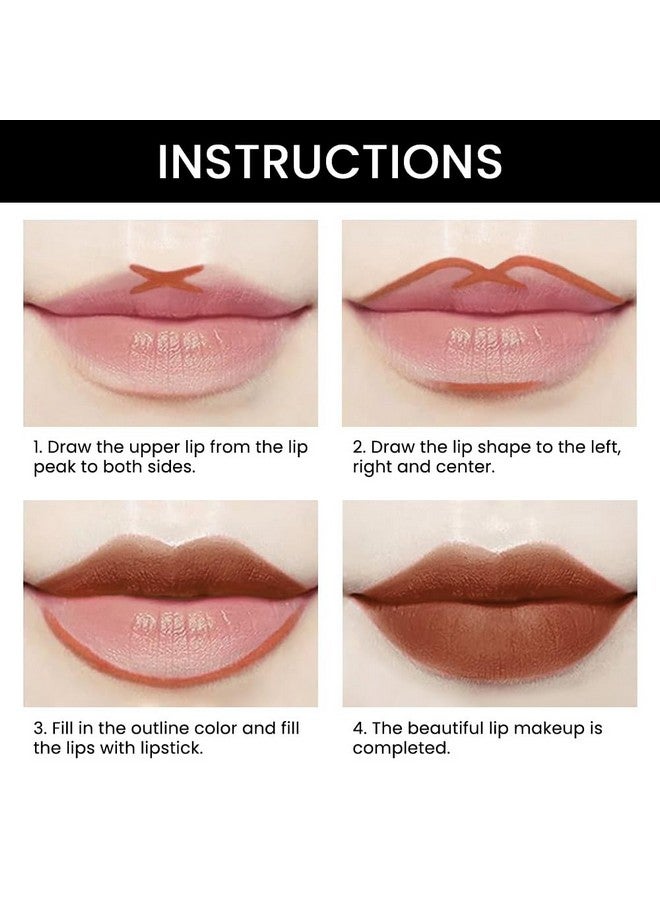 INSTRUCTIONS

1. Draw the upper lip from the lip peak to both sides.

2. Draw the lip shape to the left, right and center.

3. Fill in the outline color and fill the lips with lipstick.

4. The beautiful lip makeup is completed.