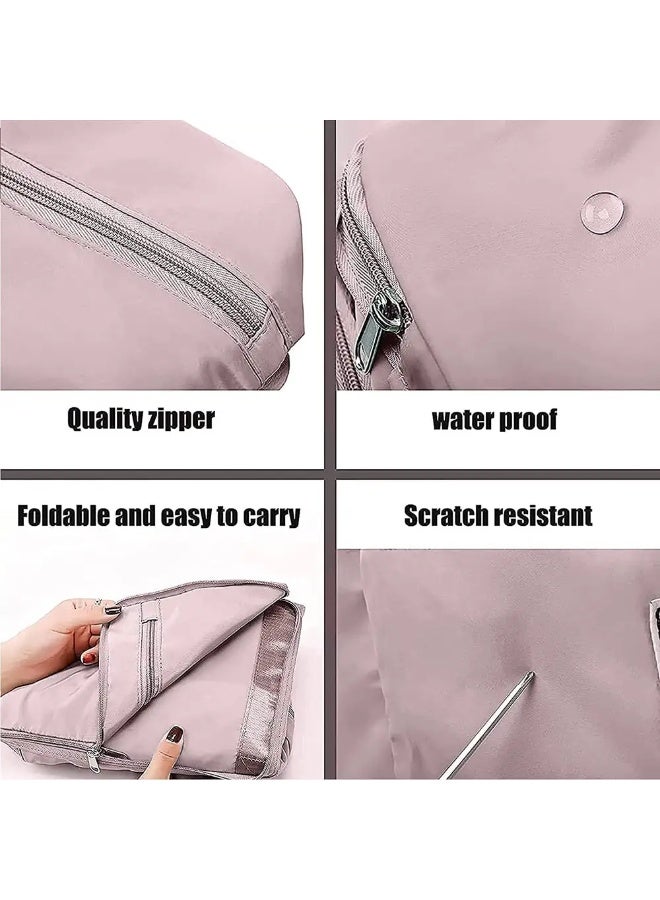 Quality zipper

water proof

Foldable and easy to carry

Scratch resistant