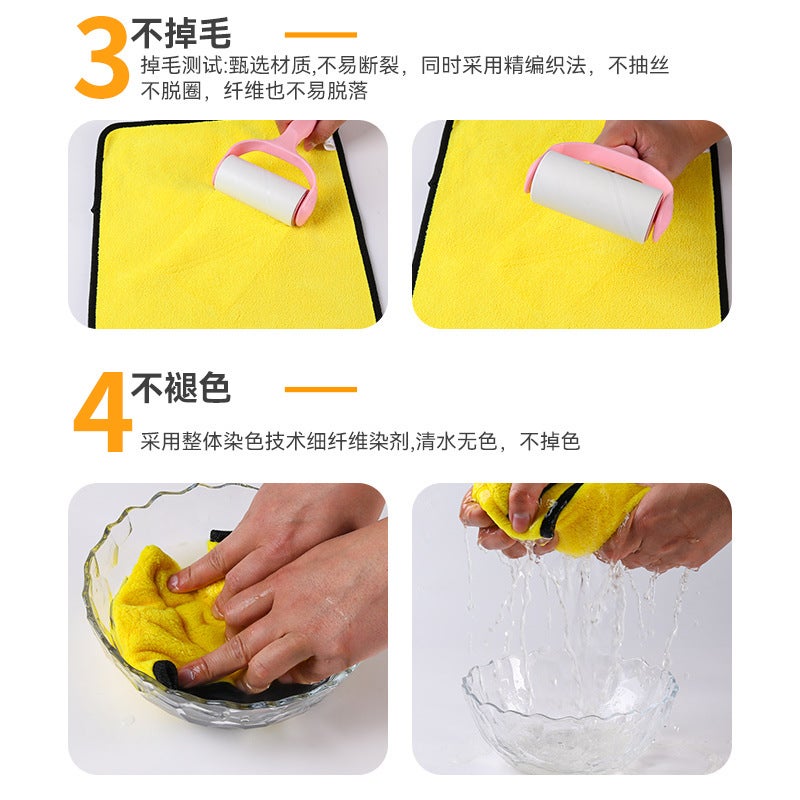 3 不掉毛

掉毛测试:甄选材质,不易断裂，同时采用精编织法，不抽丝不脱圈，纤维也不易脱落

4 不褪色

采用整体染色技术细纤维染剂,清水无色，不掉色