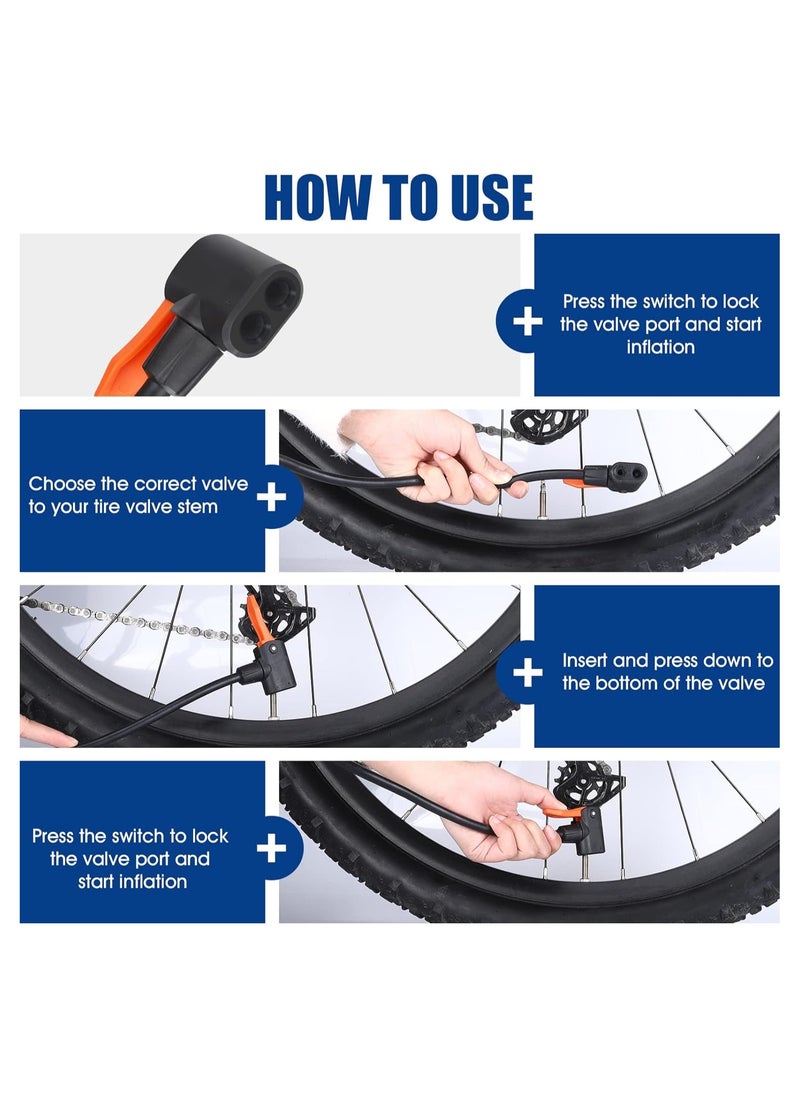 HOW TO USE

+ Press the switch to lock the valve port and start inflation

Choose the correct valve to your tire valve stem +

+ Insert and press down to the bottom of the valve

Press the switch to lock the valve port and start inflation +