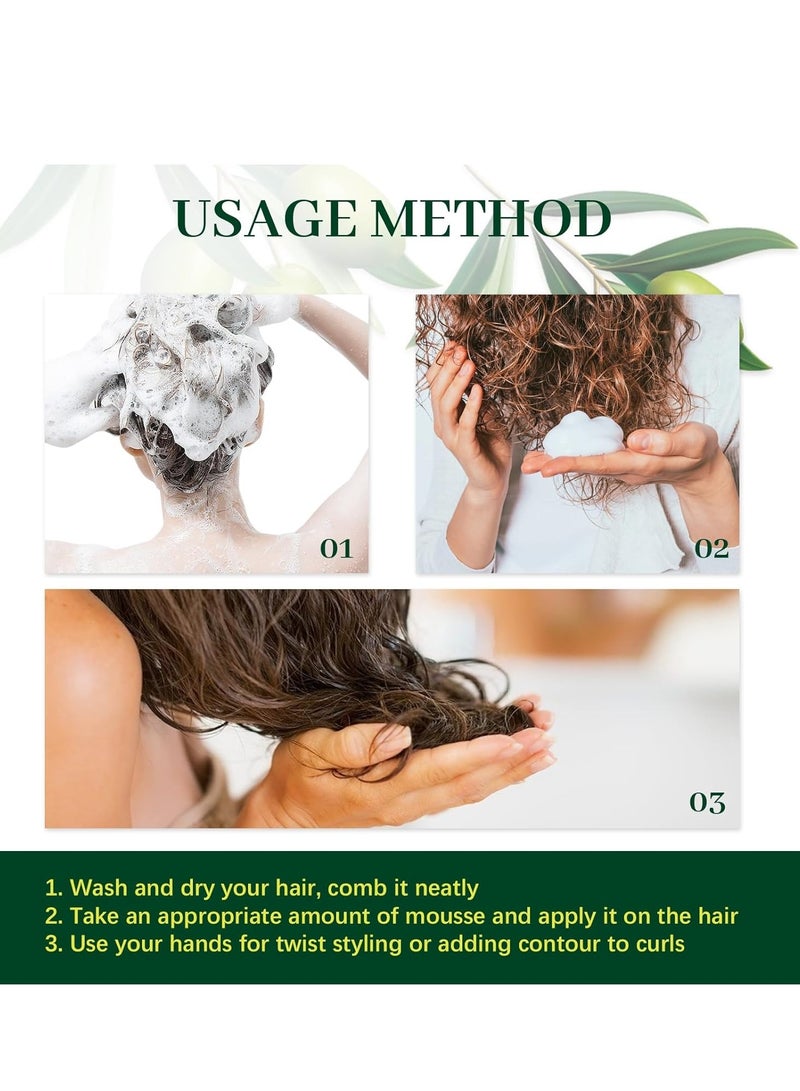 USAGE METHOD

01

02

03

1. Wash and dry your hair, comb it neatly
2. Take an appropriate amount of mousse and apply it on the hair
3. Use your hands for twist styling or adding contour to curls