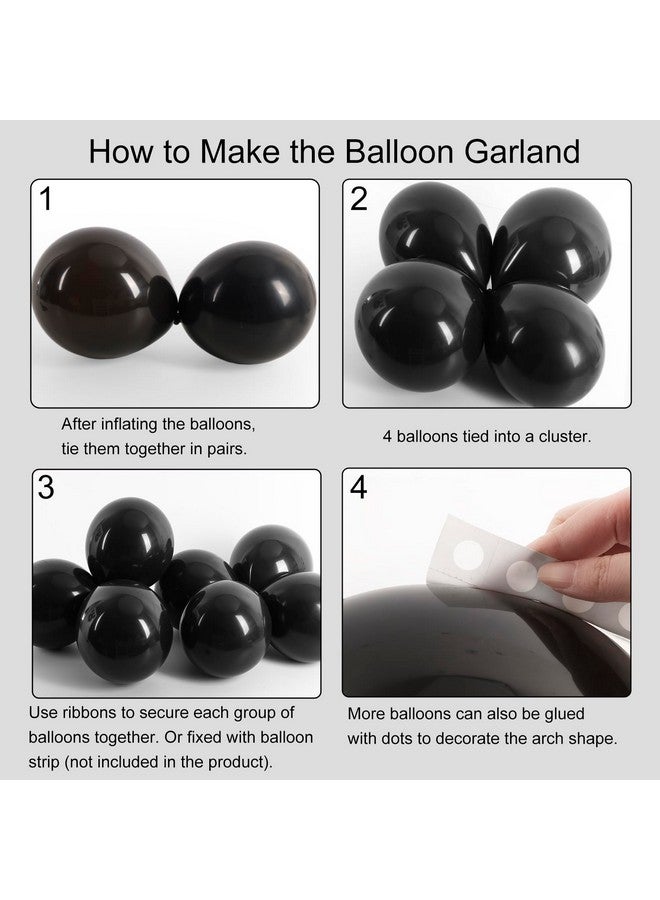 How to Make the Balloon Garland

1

After inflating the balloons, tie them together in pairs.

2

4 balloons tied into a cluster.

3

Use ribbons to secure each group of balloons together. Or fixed with balloon strip (not included in the product).

4

More balloons can also be glued with dots to decorate the arch shape.