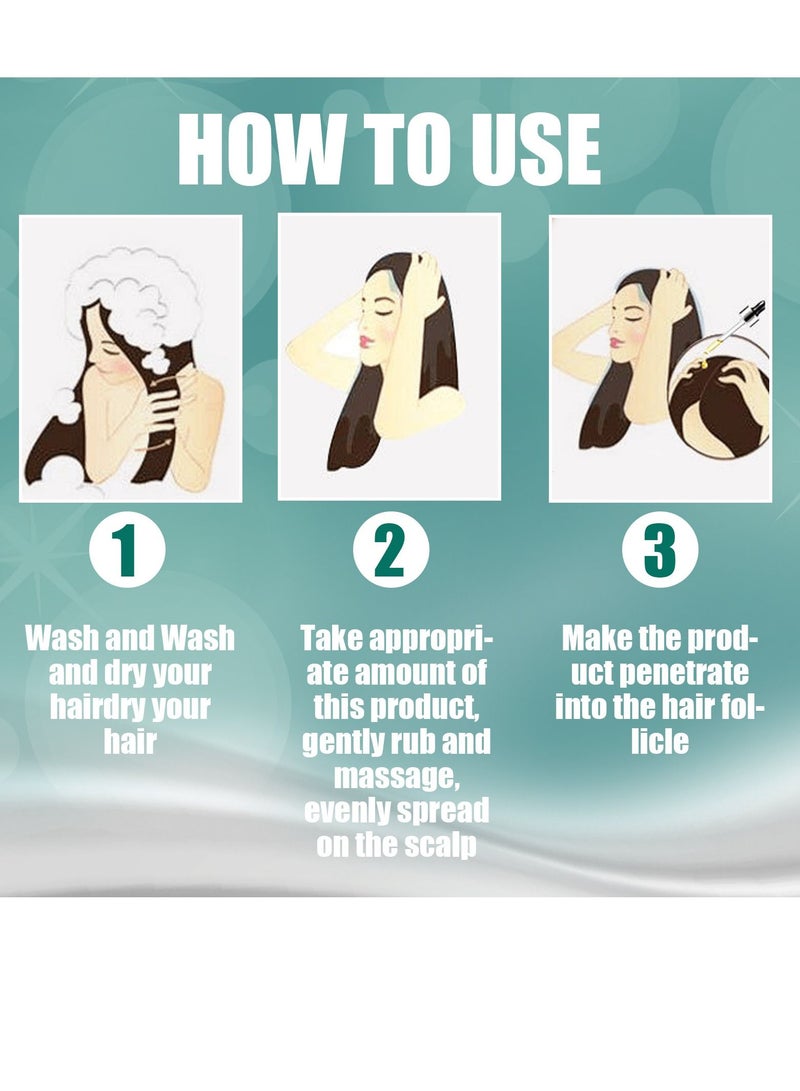 HOW TO USE

1

Wash and Wash and dry your hairdry your hair

2

Take appropriate amount of this product, gently rub and massage, evenly spread on the scalp

3

Make the product penetrate into the hair follicle