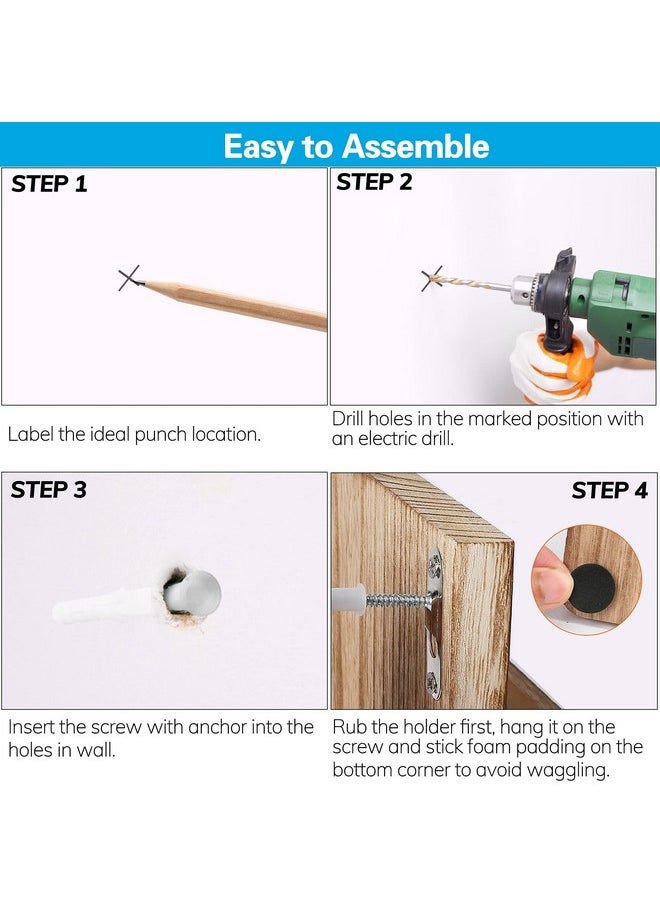 Easy to Assemble

STEP 1

Label the ideal punch location.

STEP 2

Drill holes in the marked position with an electric drill.

STEP 3

Insert the screw with anchor into the holes in wall.

STEP 4

Rub the holder first, hang it on the screw and stick foam padding on the bottom corner to avoid waggling.