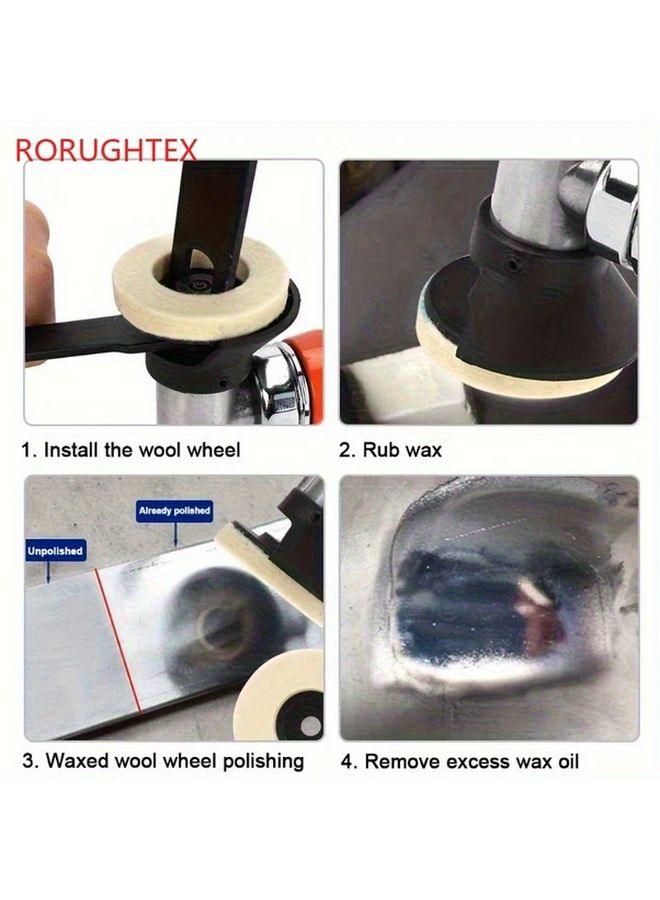 RORUGHTEX

1. Install the wool wheel

2. Rub wax

Already polished

Unpolished

3. Waxed wool wheel polishing

4. Remove excess wax oil