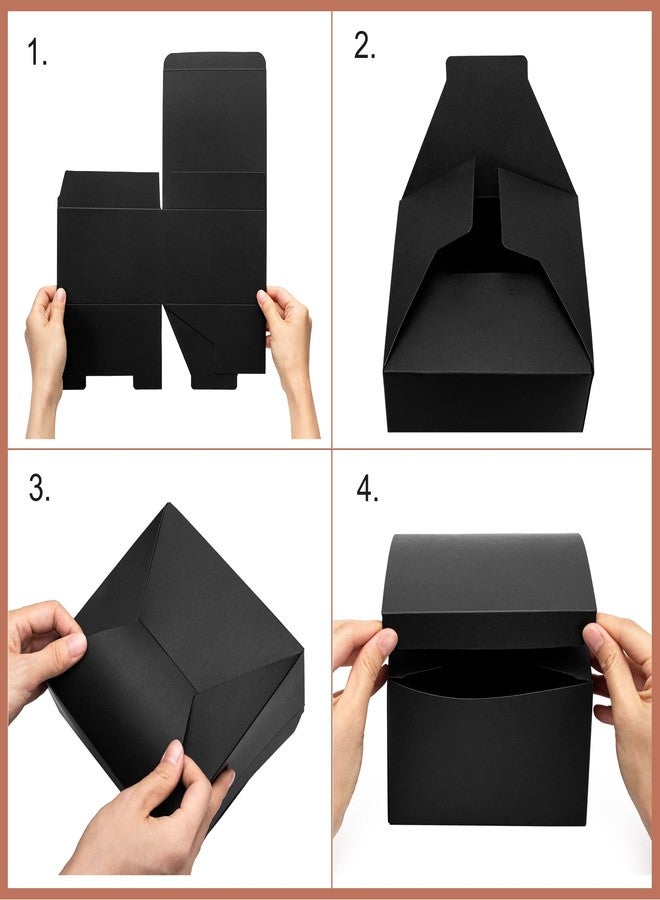 1.

2.

3.

4.