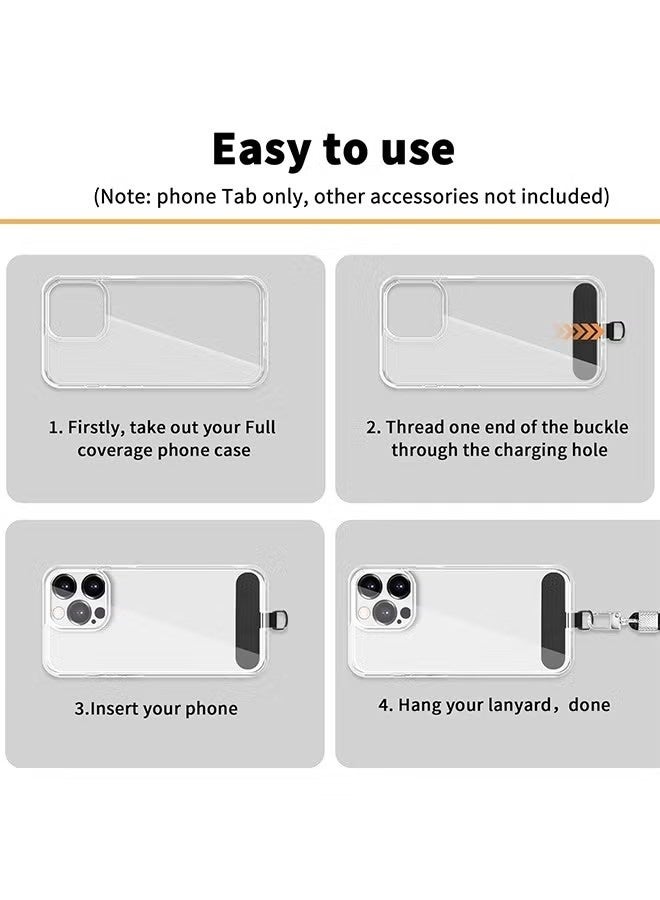 Easy to use

(Note: phone Tab only, other accessories not included)

1. Firstly, take out your Full coverage phone case

2. Thread one end of the buckle through the charging hole

3.Insert your phone

4. Hang your lanyard，done