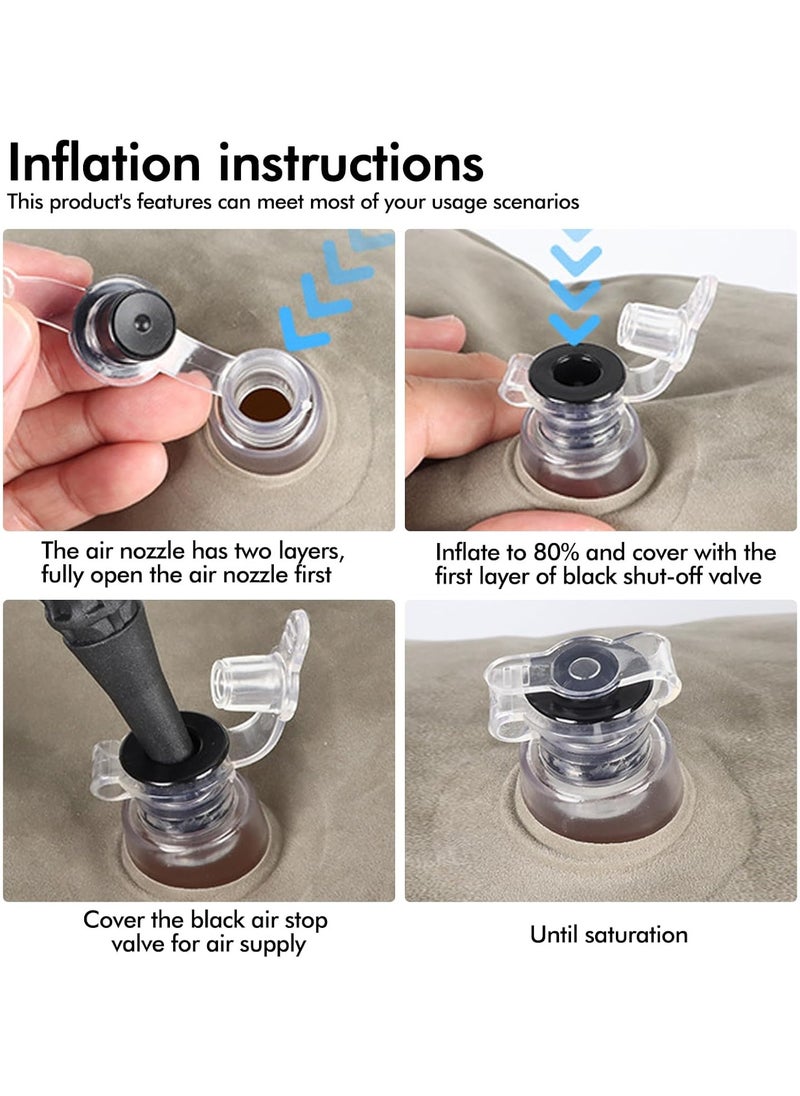 Inflation instructions
This product's features can meet most of your usage scenarios

The air nozzle has two layers, fully open the air nozzle first

Inflate to 80% and cover with the first layer of black shut-off valve

Cover the black air stop valve for air supply

Until saturation