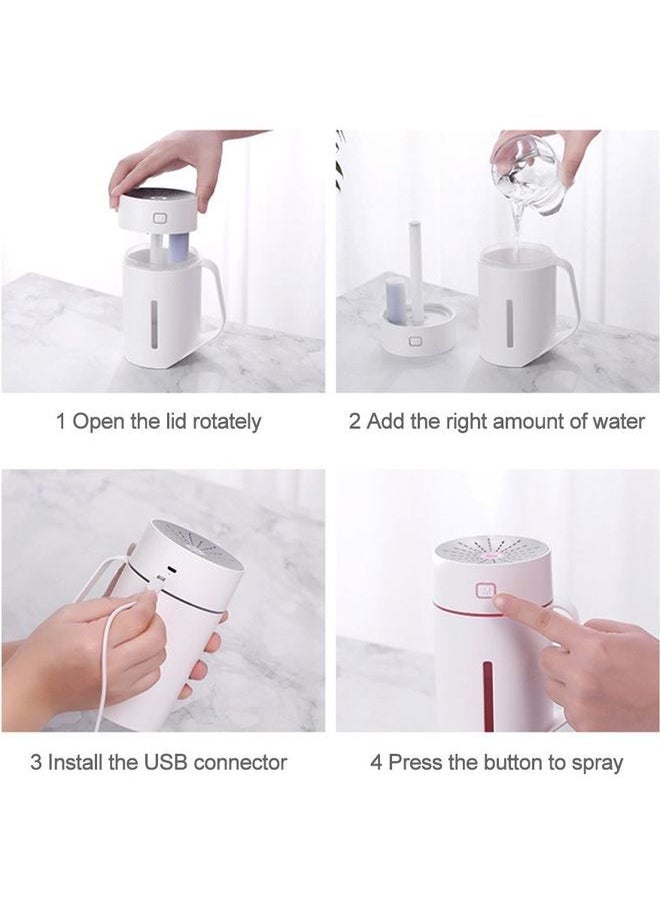 1 Open the lid rotately

2 Add the right amount of water

3 Install the USB connector

4 Press the button to spray