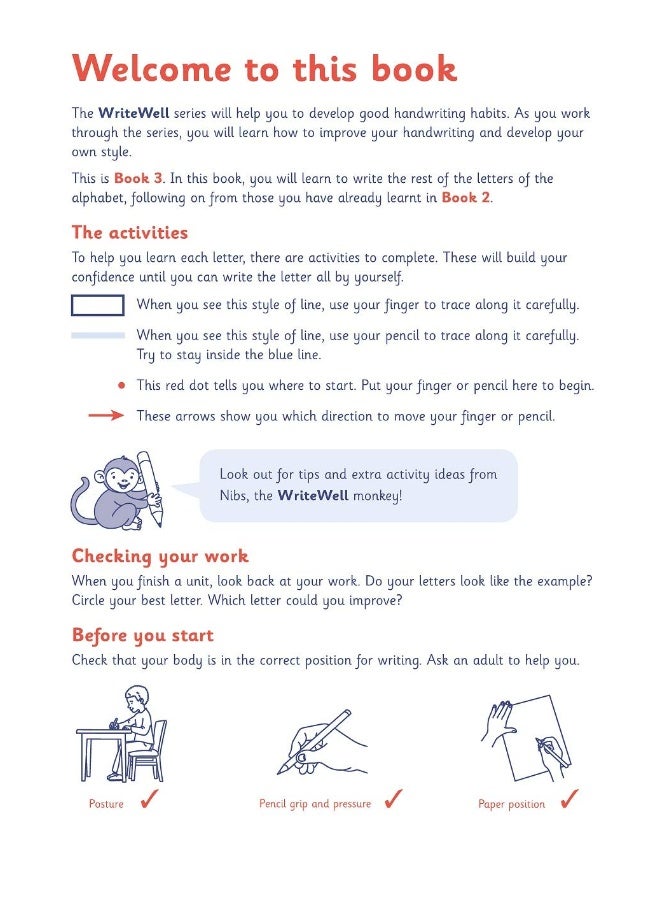 Welcome to this book

The WriteWell series will help you to develop good handwriting habits. As you work through the series, you will learn how to improve your handwriting and develop your own style.

This is Book 3. In this book, you will learn to write the rest of the letters of the alphabet, following on from those you have already learnt in Book 2.

The activities

To help you learn each letter, there are activities to complete. These will build your confidence until you can write the letter all by yourself.

When you see this style of line, use your finger to trace along it carefully.

When you see this style of line, use your pencil to trace along it carefully. Try to stay inside the blue line.

This red dot tells you where to start. Put your finger or pencil here to begin.

These arrows show you which direction to move your finger or pencil.

Look out for tips and extra activity ideas from Nibs, the WriteWell monkey!

Checking your work

When you finish a unit, look back at your work. Do your letters look like the example? Circle your best letter. Which letter could you improve?

Before you start

Check that your body is in the correct position for writing. Ask an adult to help you.

Posture ✓

Pencil grip and pressure ✓

Paper position ✓