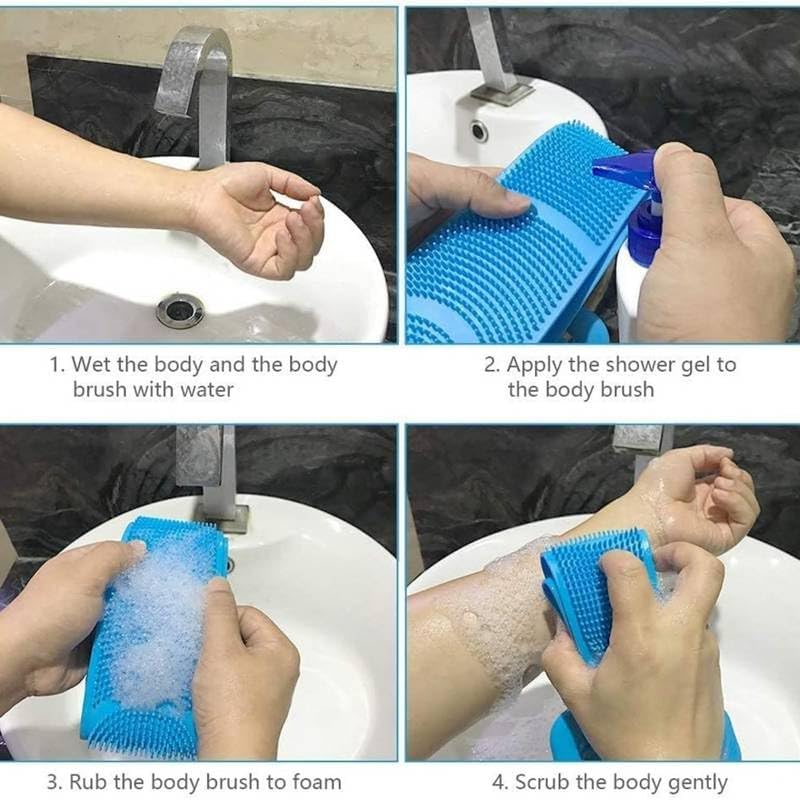 1. Wet the body and the body brush with water

2. Apply the shower gel to the body brush

3. Rub the body brush to foam

4. Scrub the body gently