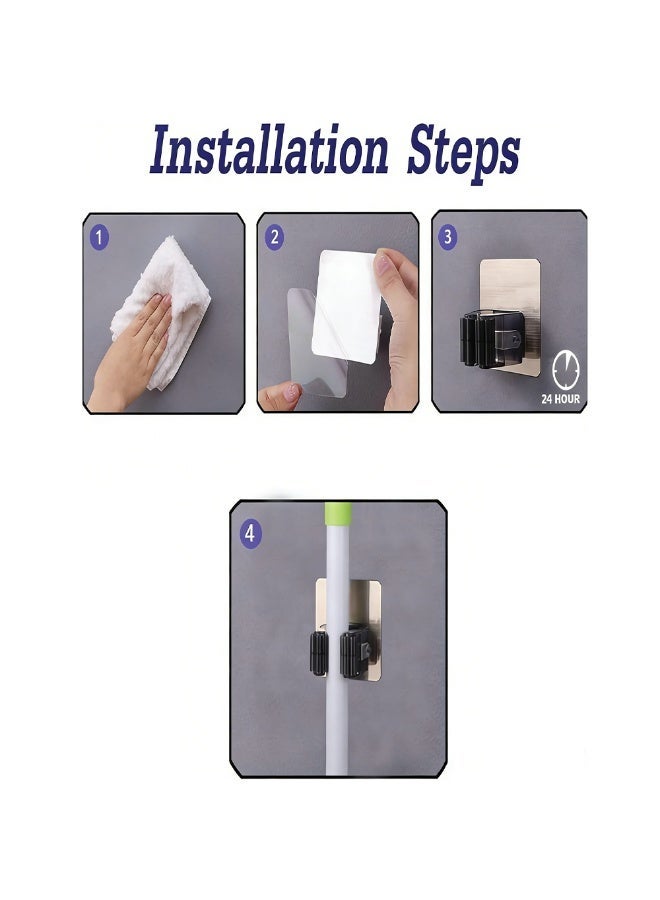 Installation Steps

1

2

3

24 HOUR

4