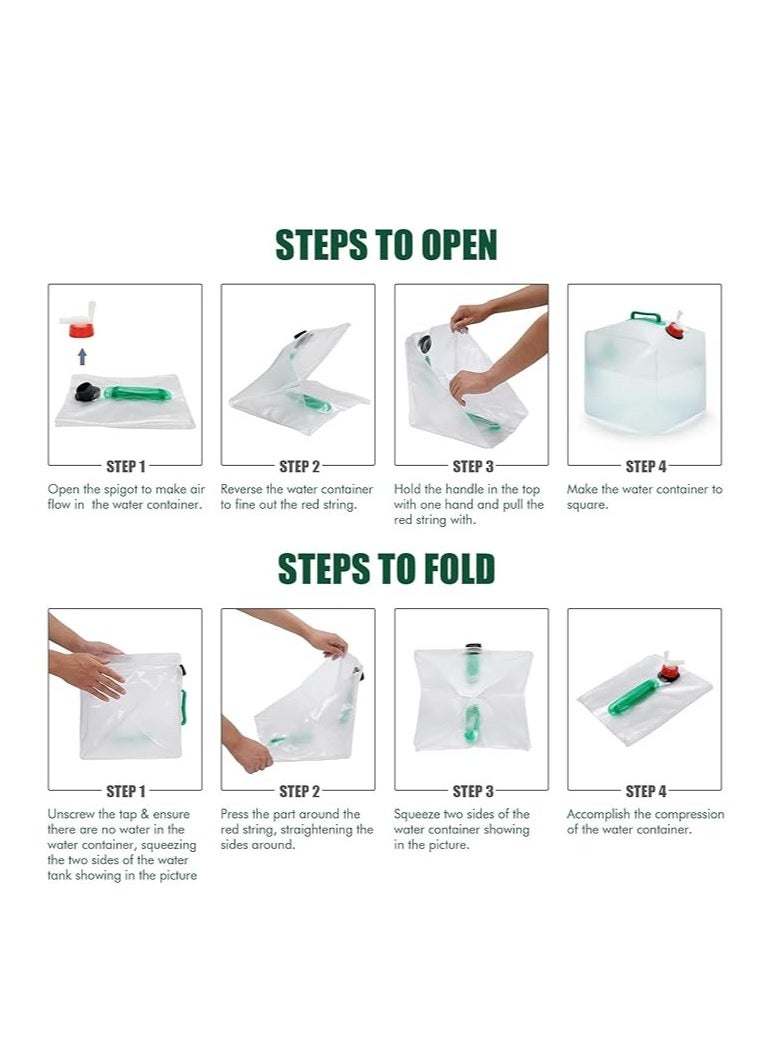 STEPS TO OPEN

STEP 1
Open the spigot to make air flow in the water container.

STEP 2
Reverse the water container to fine out the red string.

STEP 3
Hold the handle in the top with one hand and pull the red string with.

STEP 4
Make the water container to square.

STEPS TO FOLD

STEP 1
Unscrew the tap & ensure there are no water in the water container, squeezing the two sides of the water tank showing in the picture

STEP 2
Press the part around the red string, straightening the sides around.

STEP 3
Squeeze two sides of the water container showing in the picture.

STEP 4
Accomplish the compression of the water container.