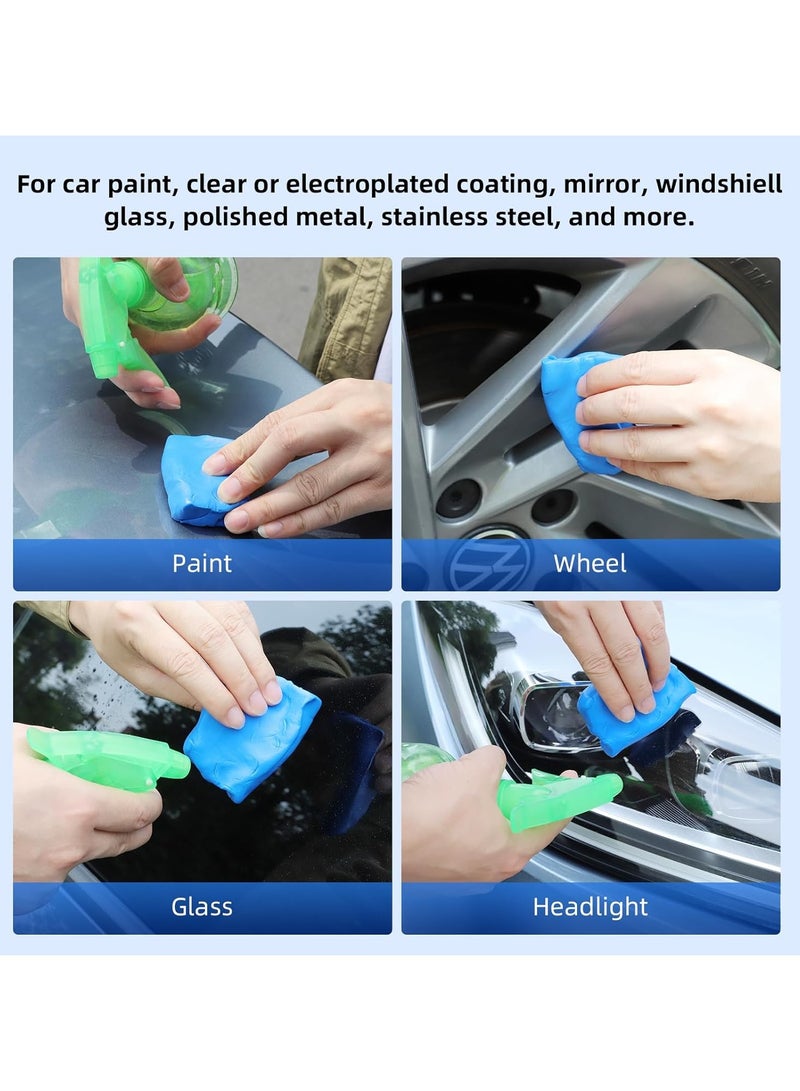 For car paint, clear or electroplated coating, mirror, windshiell glass, polished metal, stainless steel, and more.

Paint

Wheel

Glass

Headlight