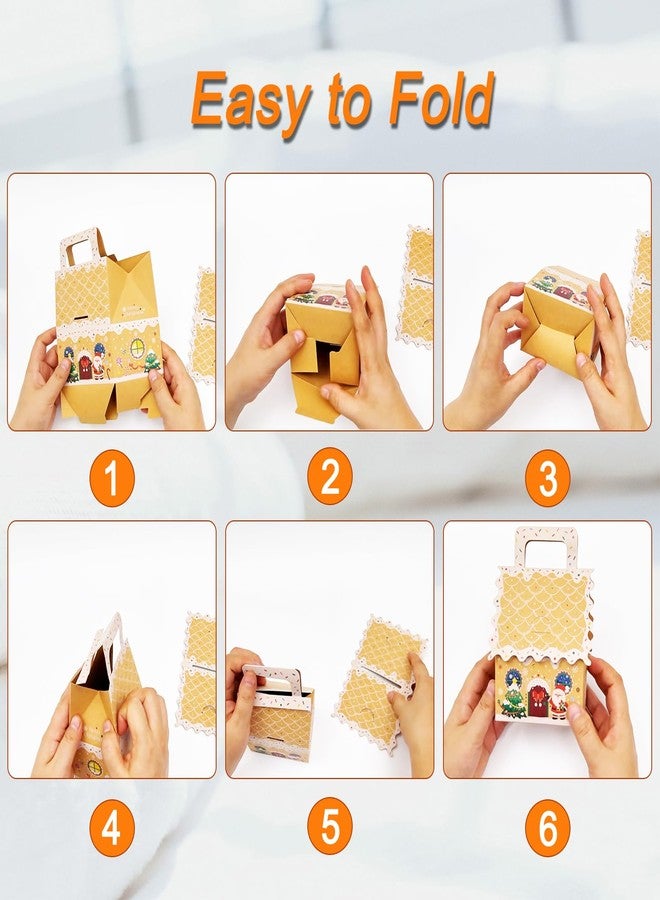 Easy to Fold

1

2

3

4

5

6