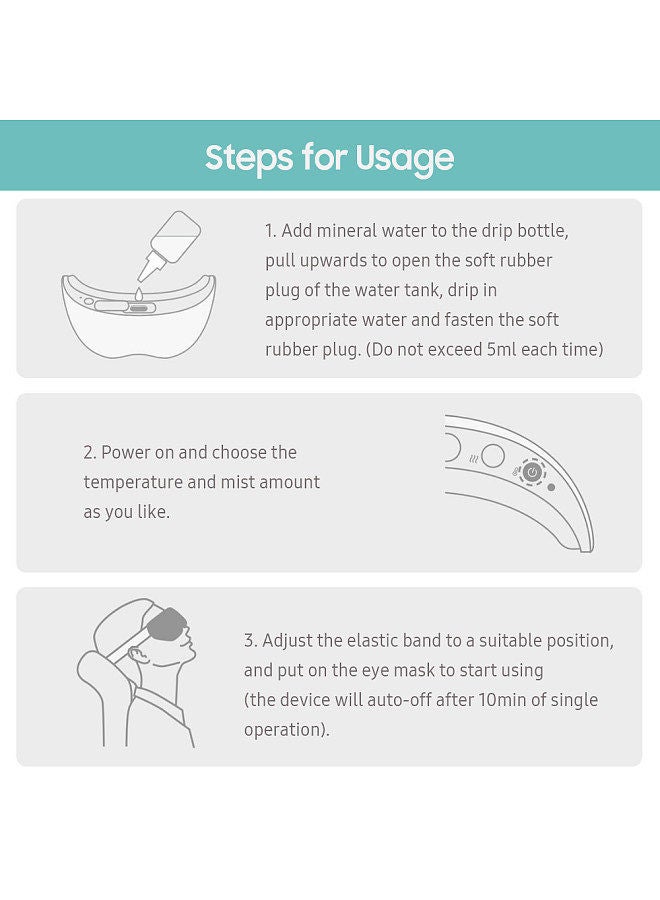 Steps for Usage

1. Add mineral water to the drip bottle, pull upwards to open the soft rubber plug of the water tank, drip in appropriate water and fasten the soft rubber plug. (Do not exceed 5ml each time)

2. Power on and choose the temperature and mist amount as you like.

3. Adjust the elastic band to a suitable position, and put on the eye mask to start using (the device will auto-off after 10min of single operation).