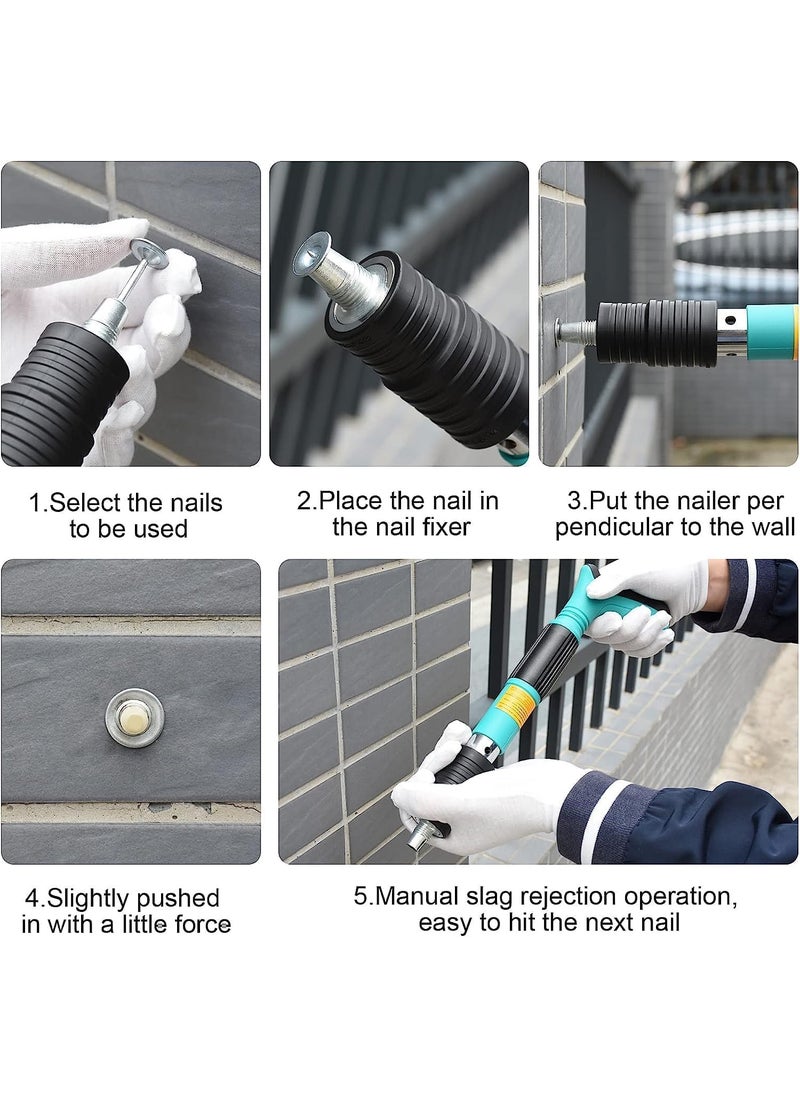 1.Select the nails to be used

2.Place the nail in the nail fixer

3.Put the nailer per pendicular to the wall

4.Slightly pushed in with a little force

5.Manual slag rejection operation, easy to hit the next nail