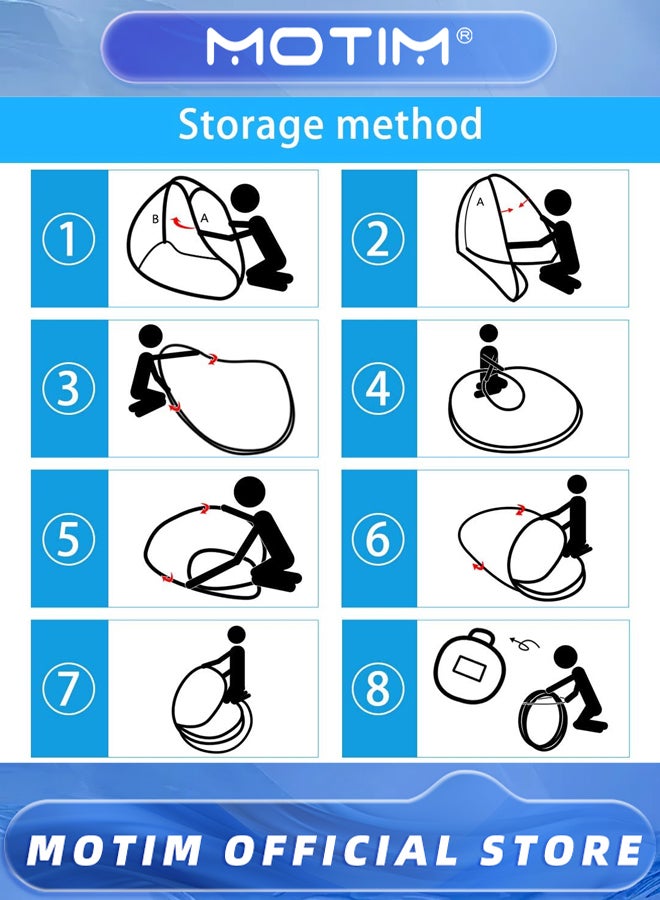 MOTIM®

Storage method

①
B A

②
A

③

④

⑤

⑥

⑦

⑧

MOTIM OFFICIAL STORE