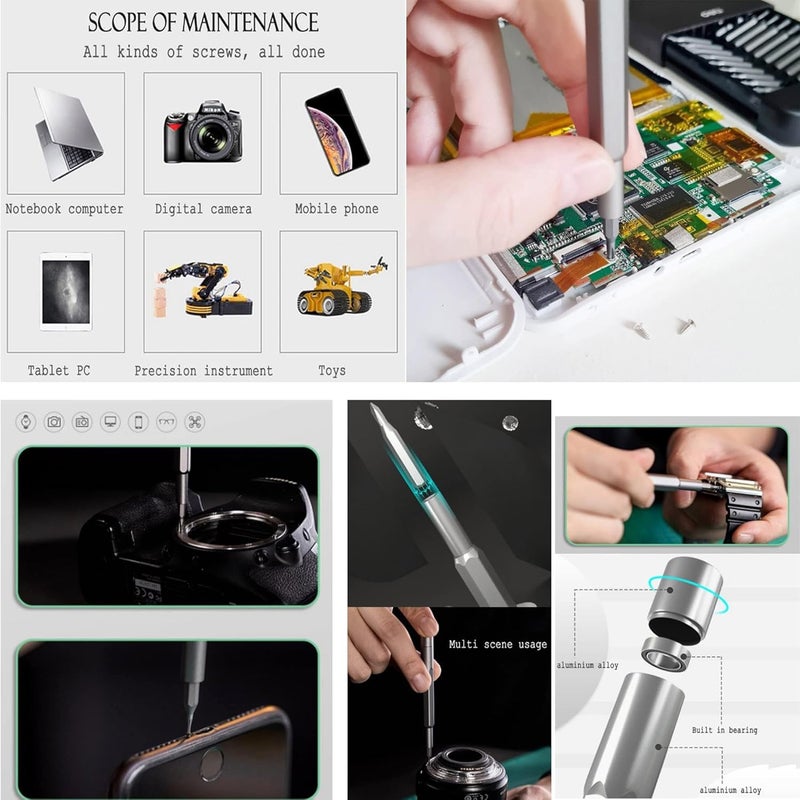 SCOPE OF MAINTENANCE
All kinds of screws, all done

Notebook computer
Digital camera
Mobile phone

Tablet PC
Precision instrument
Toys

Multi scene usage

aluminium alloy
Built in bearing
aluminium alloy