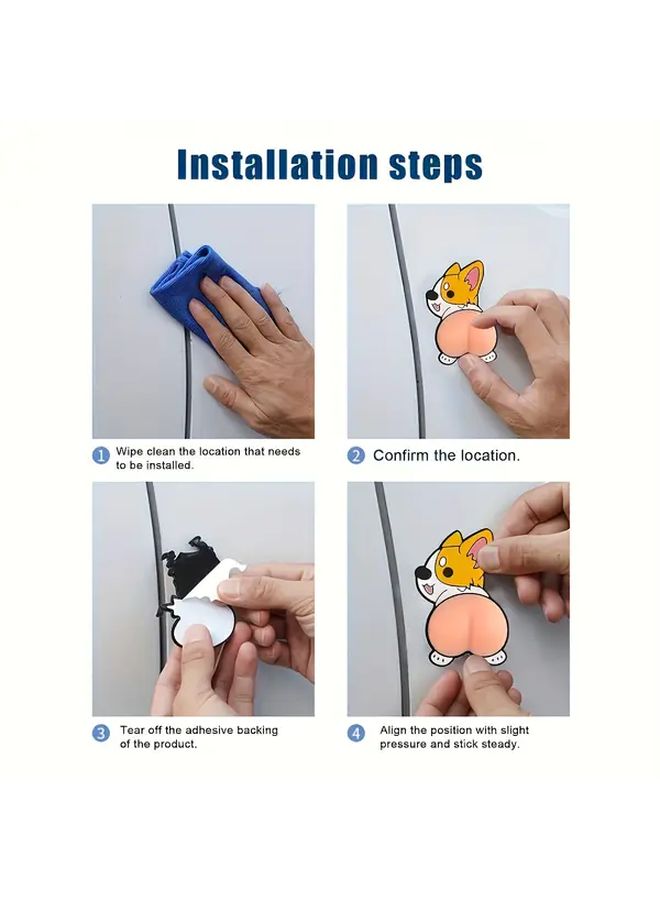 Installation steps

1 Wipe clean the location that needs to be installed.

2 Confirm the location.

3 Tear off the adhesive backing of the product.

4 Align the position with slight pressure and stick steady.