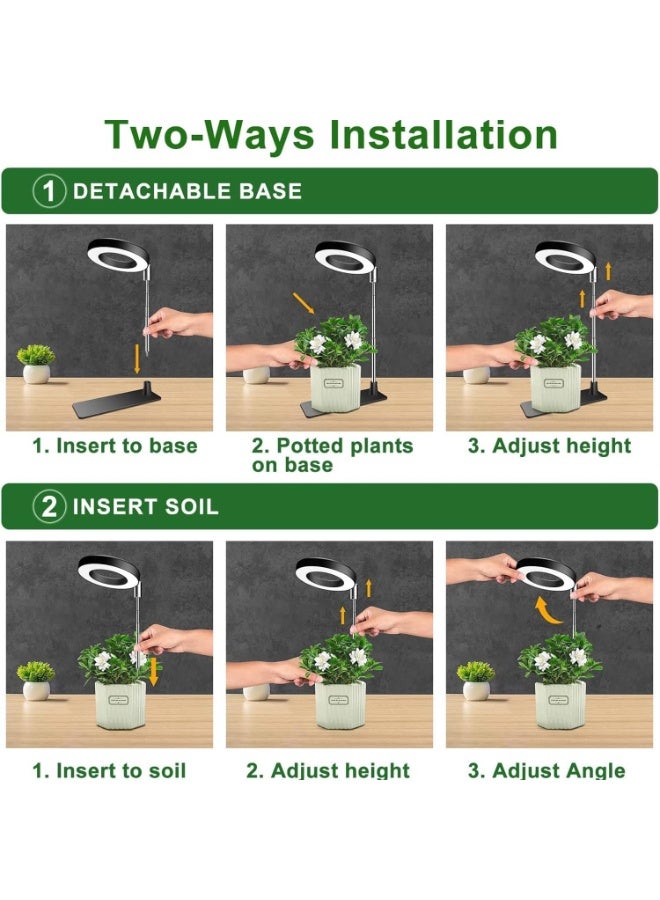 Two-Ways Installation

1 DETACHABLE BASE

1. Insert to base

2. Potted plants on base

3. Adjust height

2 INSERT SOIL

1. Insert to soil

2. Adjust height

3. Adjust Angle