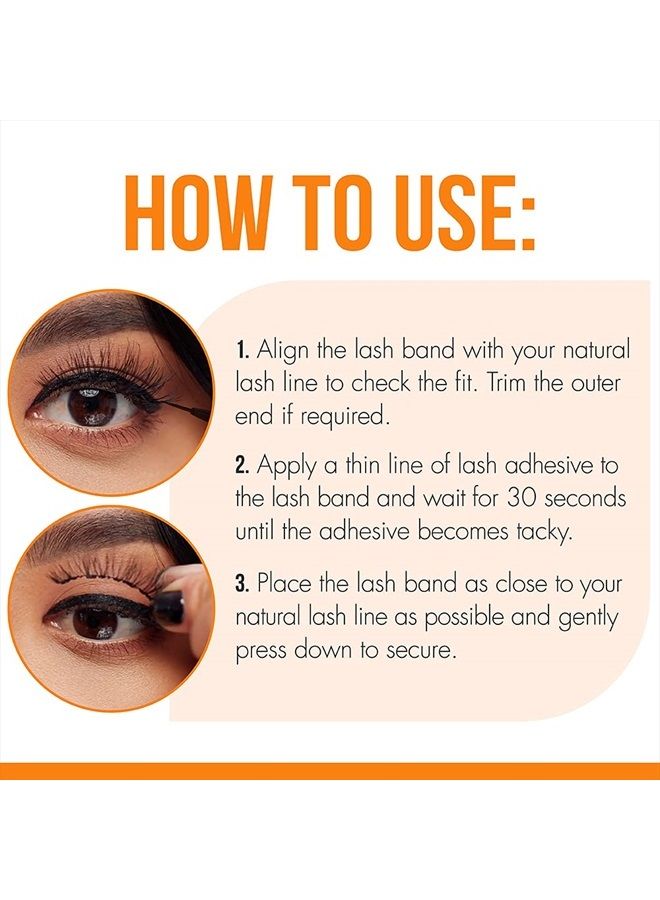 HOW TO USE:

1. Align the lash band with your natural lash line to check the fit. Trim the outer end if required.

2. Apply a thin line of lash adhesive to the lash band and wait for 30 seconds until the adhesive becomes tacky.

3. Place the lash band as close to your natural lash line as possible and gently press down to secure.