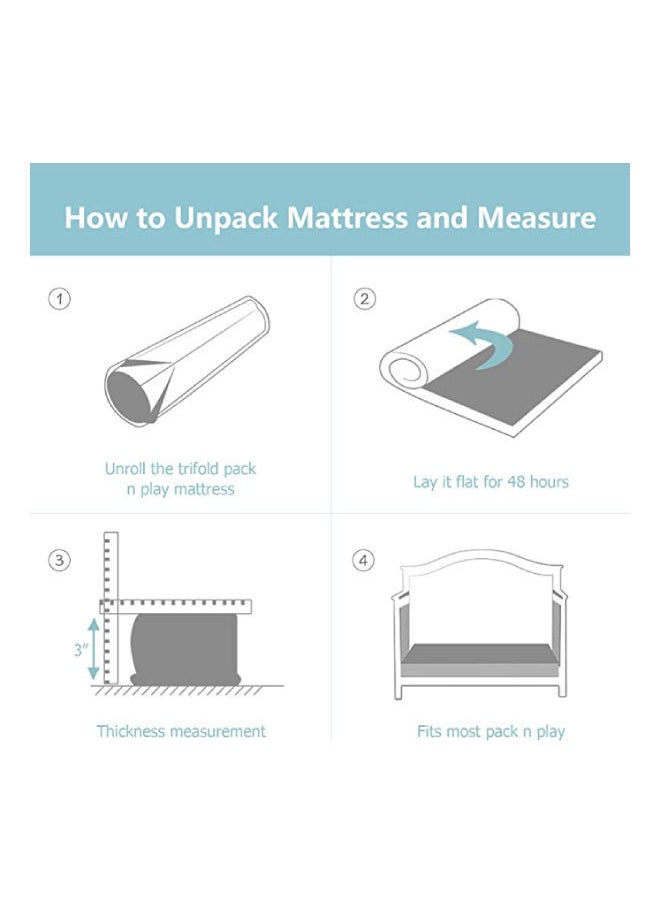 How to Unpack Mattress and Measure

1

Unroll the trifold pack n play mattress

2

Lay it flat for 48 hours

3

3"

Thickness measurement

4

Fits most pack n play