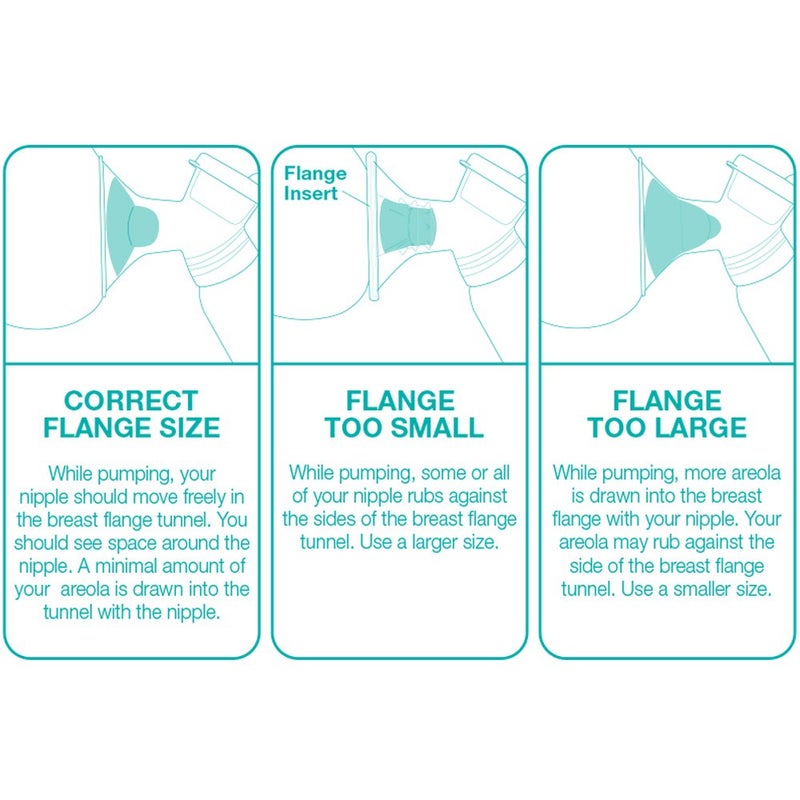 CORRECT FLANGE SIZE

While pumping, your nipple should move freely in the breast flange tunnel. You should see space around the nipple. A minimal amount of your areola is drawn into the tunnel with the nipple.

Flange Insert

FLANGE TOO SMALL

While pumping, some or all of your nipple rubs against the sides of the breast flange tunnel. Use a larger size.

FLANGE TOO LARGE

While pumping, more areola is drawn into the breast flange with your nipple. Your areola may rub against the side of the breast flange tunnel. Use a smaller size.