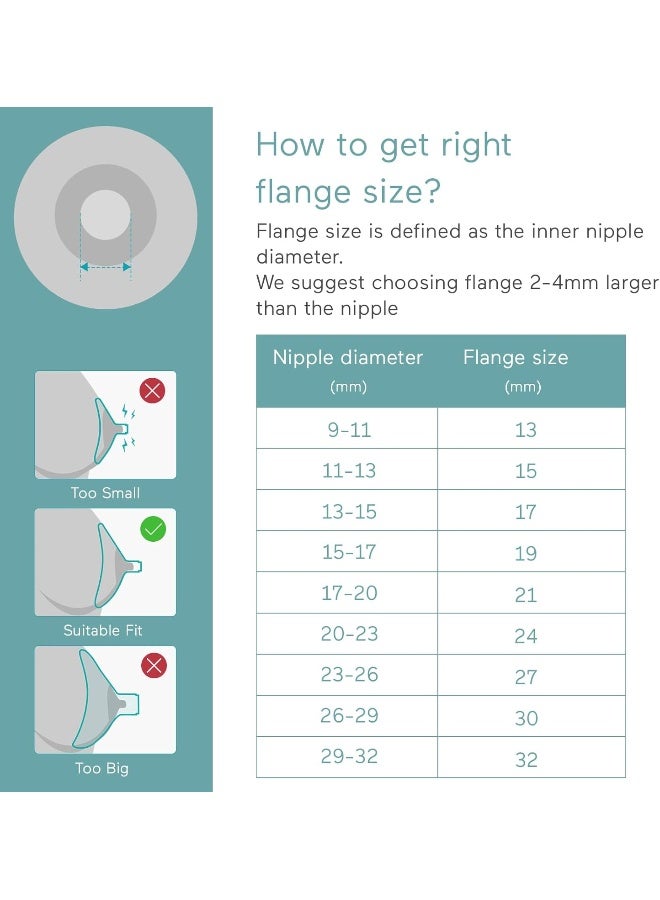 Too Small

Suitable Fit

Too Big

How to get right flange size?

Flange size is defined as the inner nipple diameter.
We suggest choosing flange 2-4mm larger than the nipple

| Nipple diameter (mm) | Flange size (mm) |
|---|---|
| 9-11 | 13 |
| 11-13 | 15 |
| 13-15 | 17 |
| 15-17 | 19 |
| 17-20 | 21 |
| 20-23 | 24 |
| 23-26 | 27 |
| 26-29 | 30 |
| 29-32 | 32 |