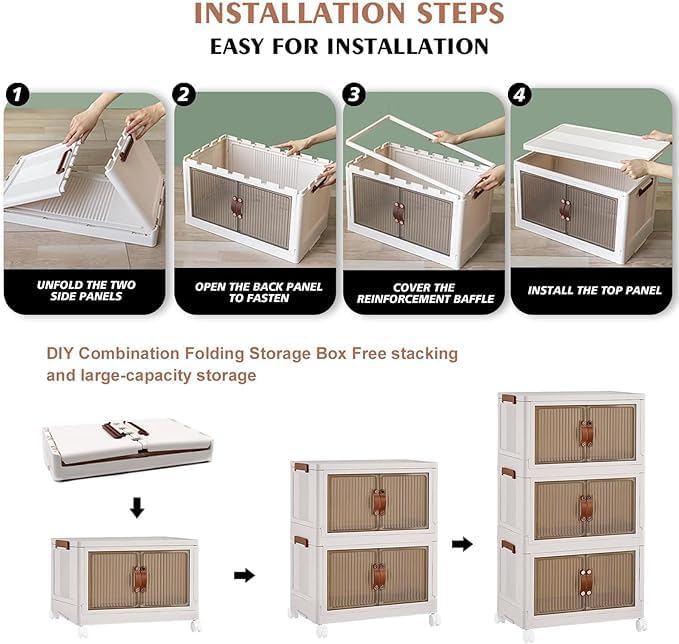 INSTALLATION STEPS
EASY FOR INSTALLATION

1
UNFOLD THE TWO SIDE PANELS

2
OPEN THE BACK PANEL TO FASTEN

3
COVER THE REINFORCEMENT BAFFLE

4
INSTALL THE TOP PANEL

DIY Combination Folding Storage Box Free stacking and large-capacity storage