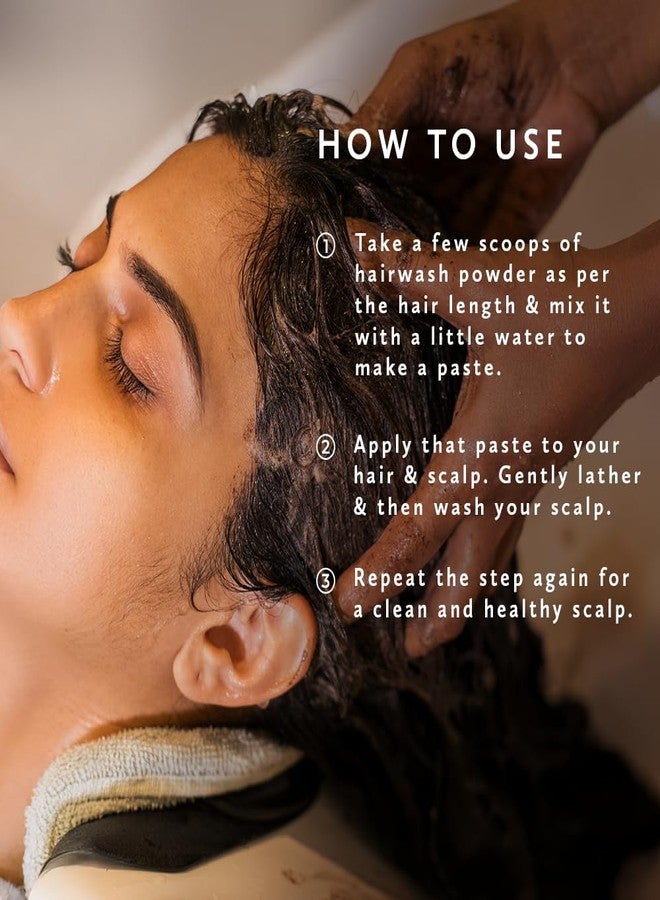 HOW TO USE

① Take a few scoops of hairwash powder as per the hair length & mix it with a little water to make a paste.

② Apply that paste to your hair & scalp. Gently lather & then wash your scalp.

③ Repeat the step again for a clean and healthy scalp.