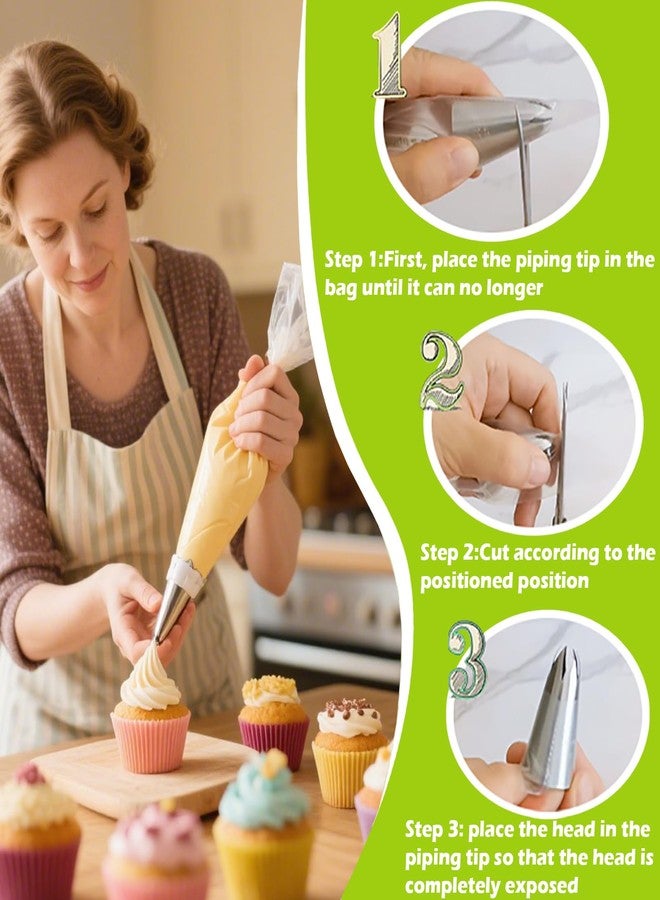 1

Step 1:First, place the piping tip in the bag until it can no longer

2

Step 2:Cut according to the positioned position

3

Step 3: place the head in the piping tip so that the head is completely exposed