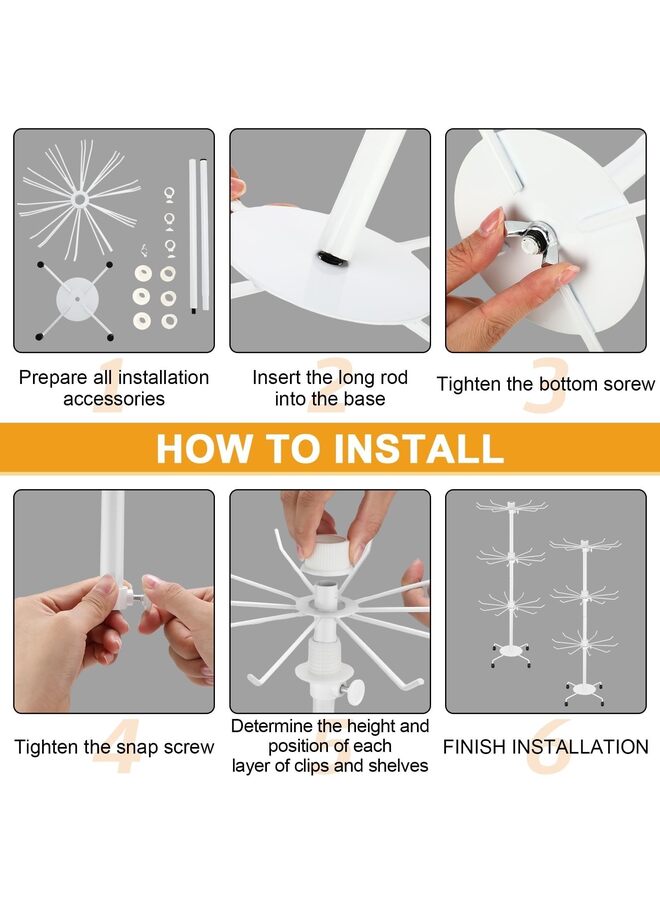 1
Prepare all installation accessories

2
Insert the long rod into the base

3
Tighten the bottom sorew

HOW TO INSTALL

4
Tighten the snap screw

5
Determine the height and position of each layer of clips and shelves

6
FINISH INSTALLATION