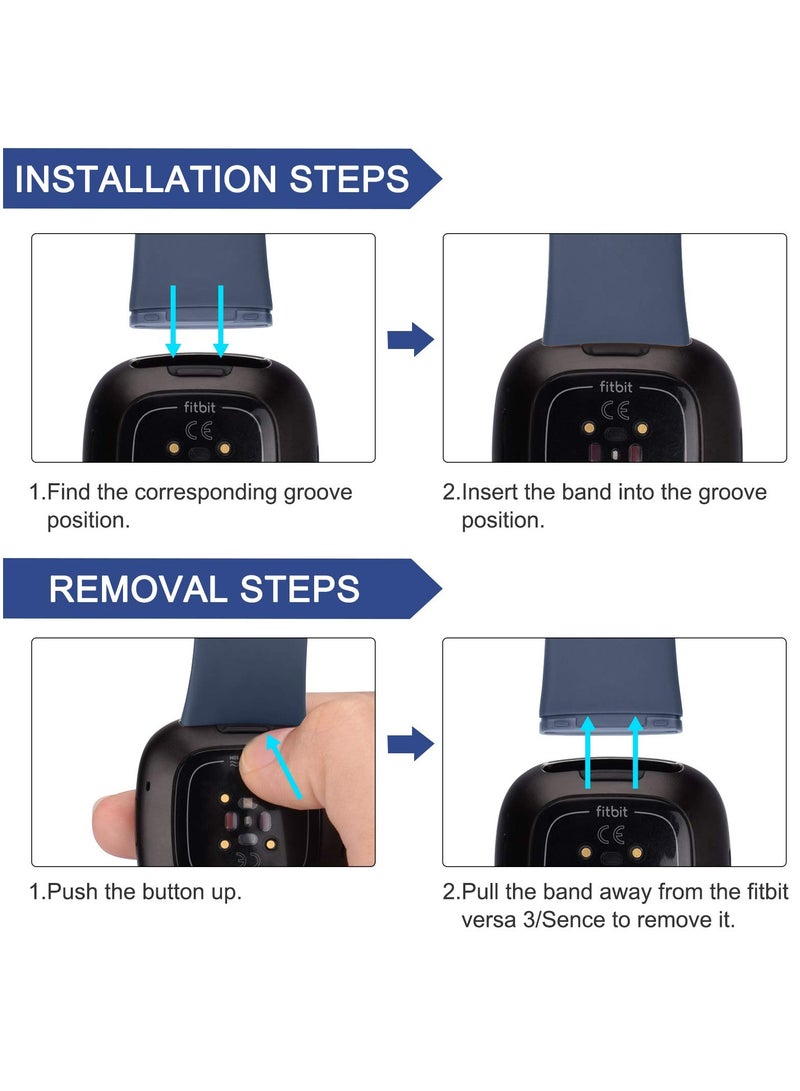 INSTALLATION STEPS

fitbit
CE

fitbit
CE

1.Find the corresponding groove position.

2.Insert the band into the groove position.

REMOVAL STEPS

fitbit
CE

1.Push the button up.

2.Pull the band away from the fitbit versa 3/Sence to remove it.