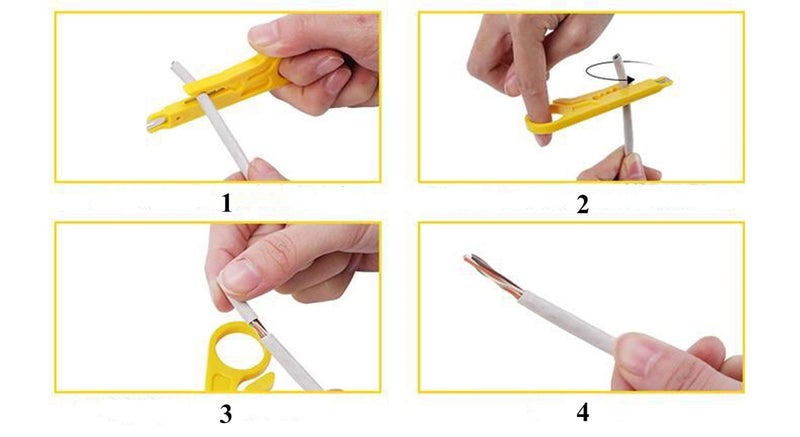 1

2

3

4