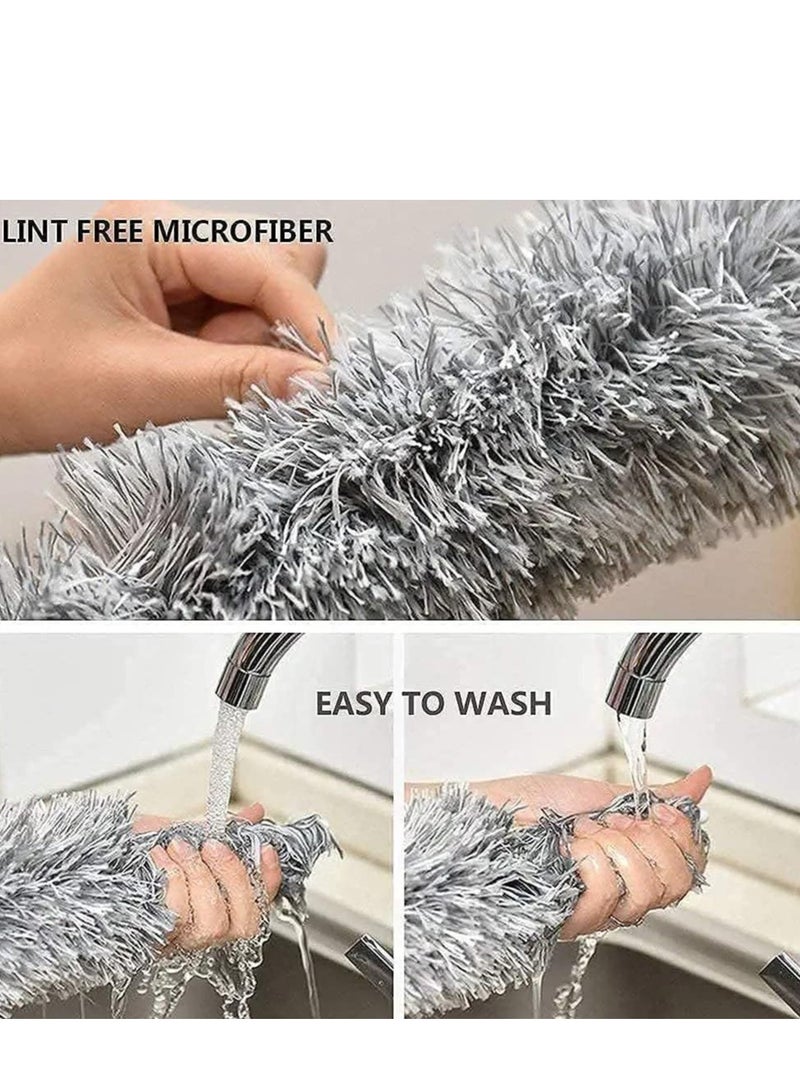 LINT FREE MICROFIBER

EASY TO WASH