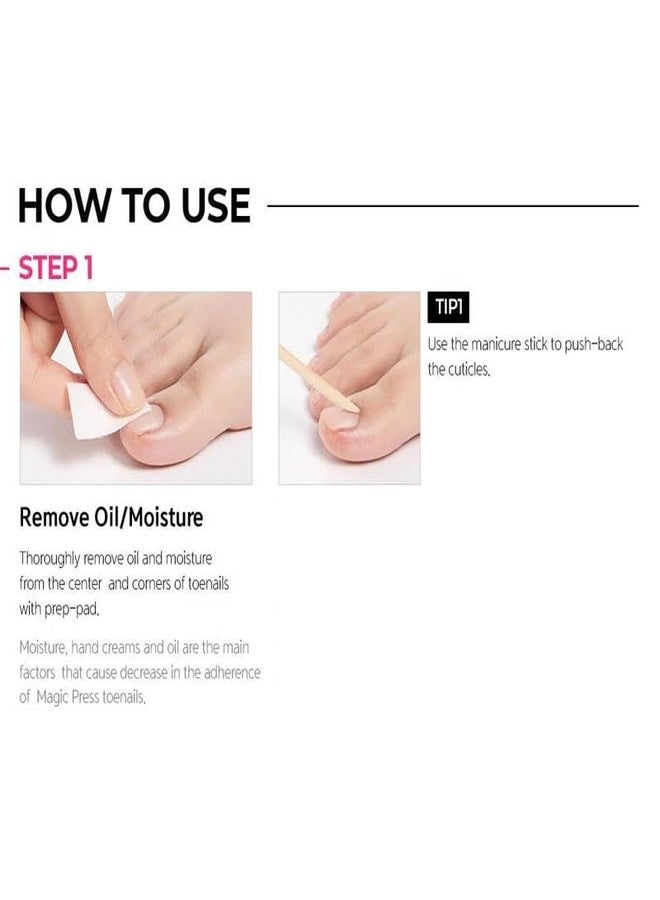 HOW TO USE

- STEP 1

TIP1

Use the manicure stick to push-back the cuticles.

Remove Oil/Moisture

Thoroughly remove oil and moisture from the center and corners of toenails with prep-pad.

Moisture, hand creams and oil are the main factors that cause decrease in the adherence of Magic Press toenails.