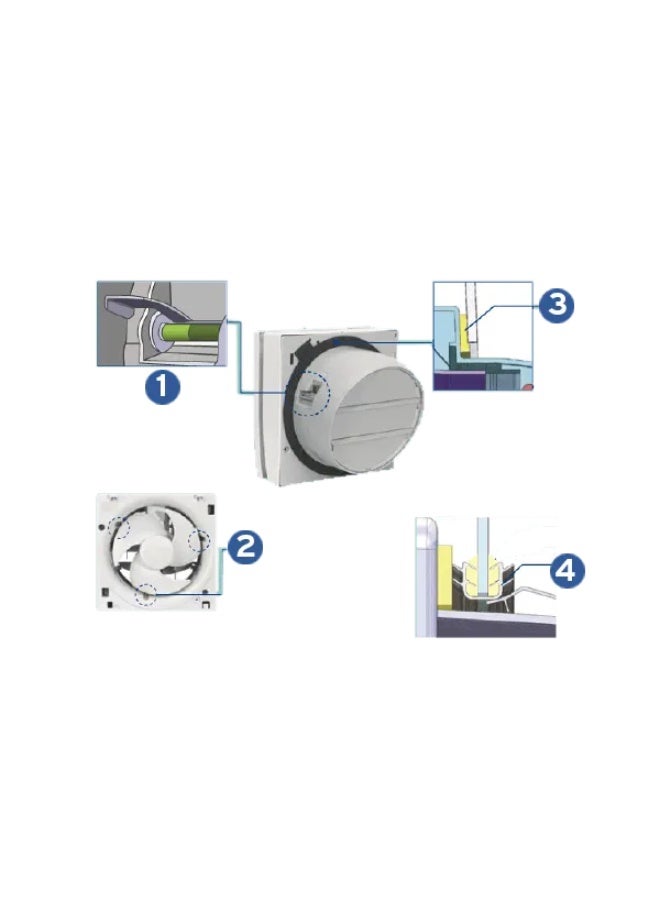 1

3

2

4