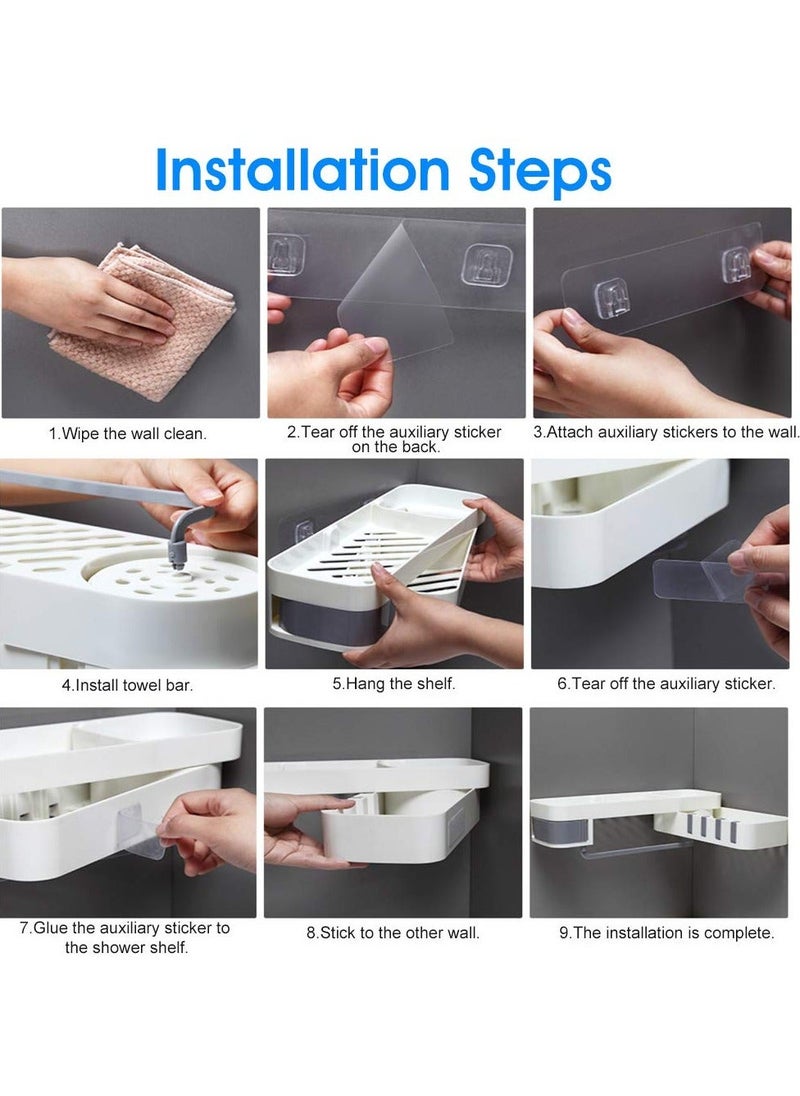 Installation Steps

1.Wipe the wall clean.

2.Tear off the auxiliary sticker on the back.

3.Attach auxiliary stickers to the wall.

4.Install towel bar.

5.Hang the shelf.

6.Tear off the auxiliary sticker.

7.Glue the auxiliary sticker to the shower shelf.

8.Stick to the other wall.

9.The installation is complete.