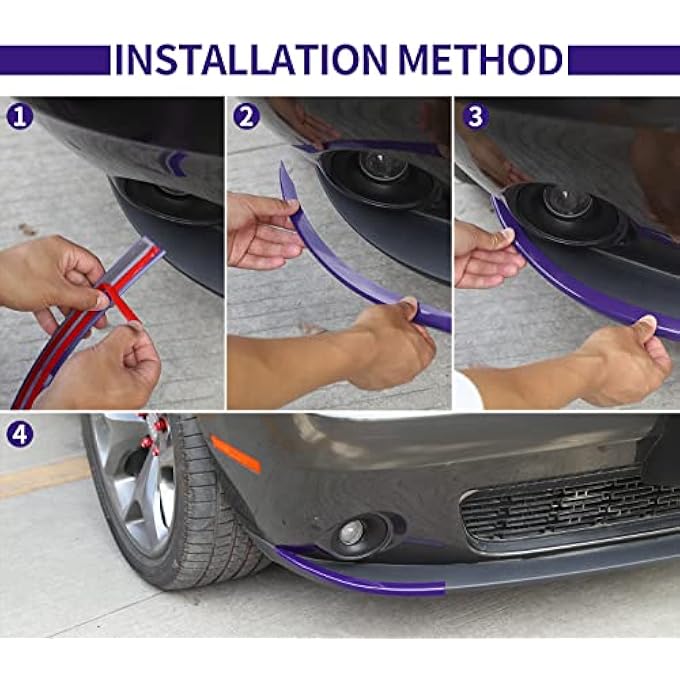 INSTALLATION METHOD

1

2

3

4