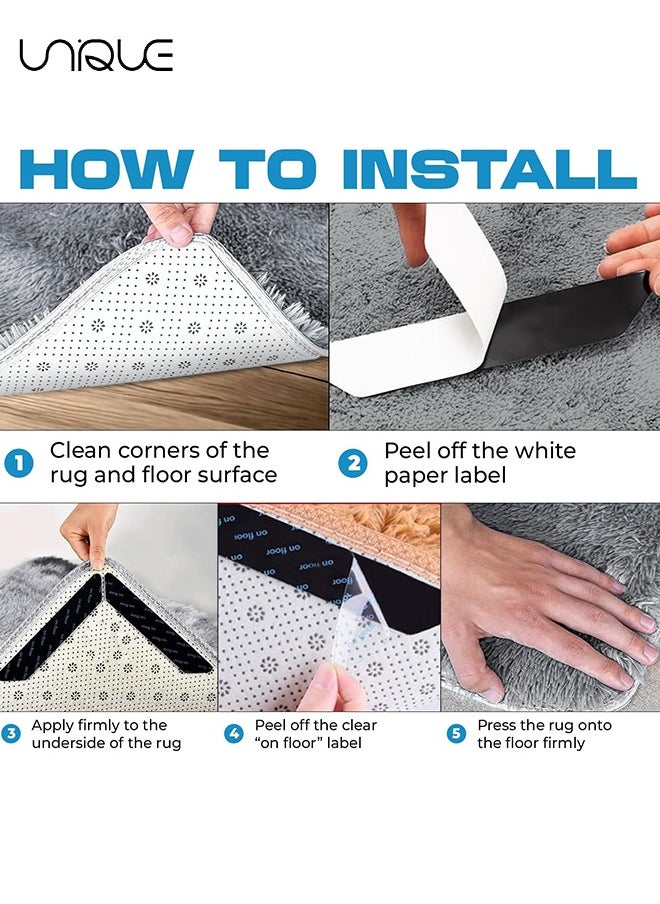 UNIQUE

HOW TO INSTALL

1 Clean corners of the rug and floor surface

2 Peel off the white paper label

on floor

on floor

on floor

on floor

3 Apply firmly to the underside of the rug

4 Peel off the clear "on floor" label

5 Press the rug onto the floor firmly